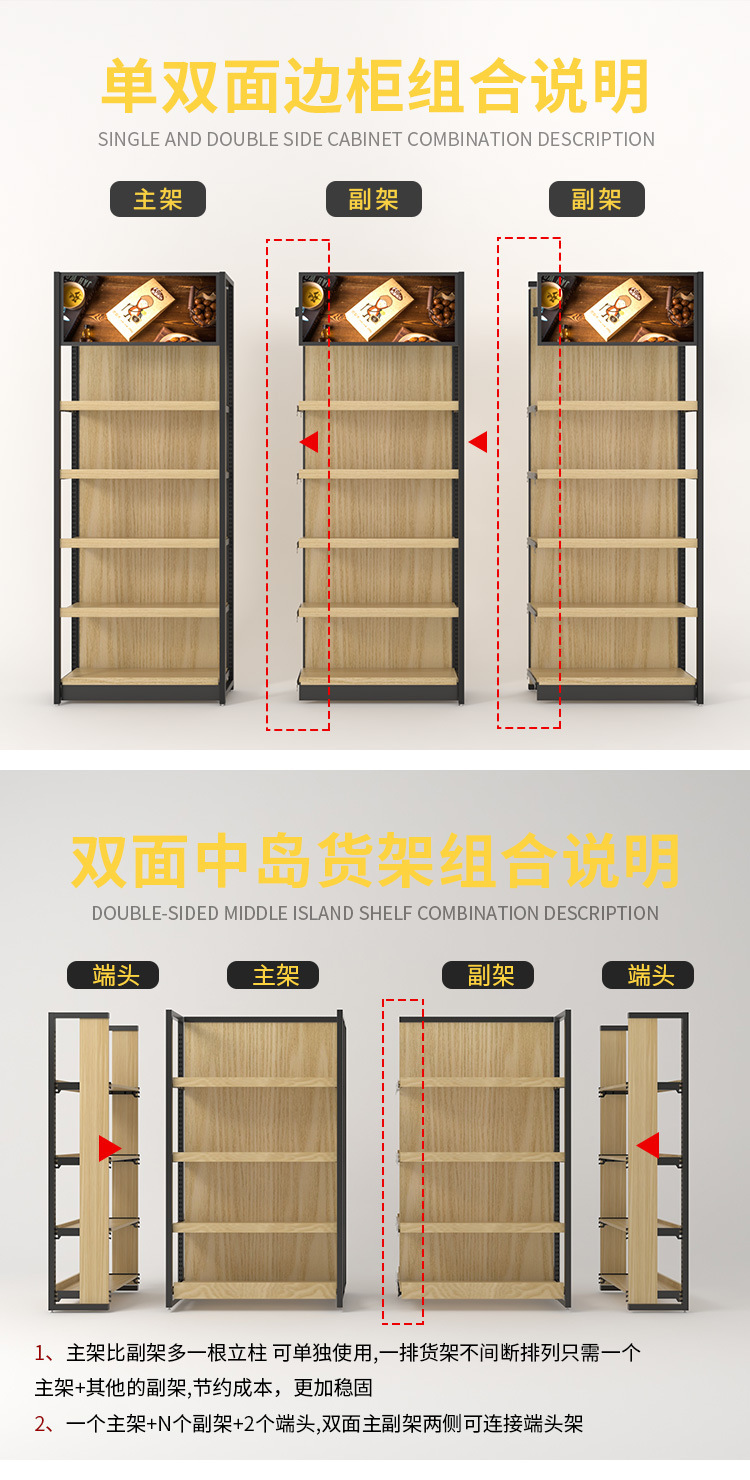 单双面边柜组合说明

SINGLE AND DOUBLE SIDE CABINET COMBINATION DESCRIPTION

主架

副架

副架

双面中岛货架组合说明

DOUBLE-SIDED MIDDLE ISLAND SHELF COMBINATION DESCRIPTION

端头

主架

副架

端头

1、主架比副架多一根立柱 可单独使用,一排货架不间断排列只需一个主架+其他的副架,节约成本，更加稳固

2、一个主架+N个副架+2个端头,双面主副架两侧可连接端头架