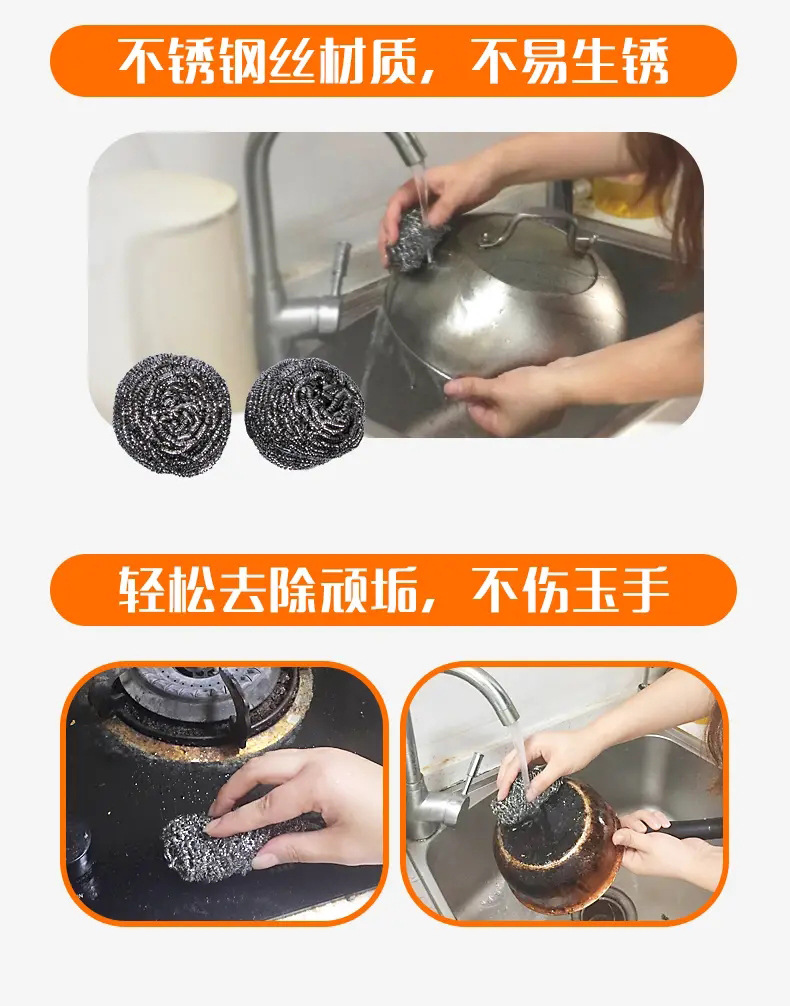 不锈钢丝材质，不易生锈

轻松去除顽垢，不伤玉手