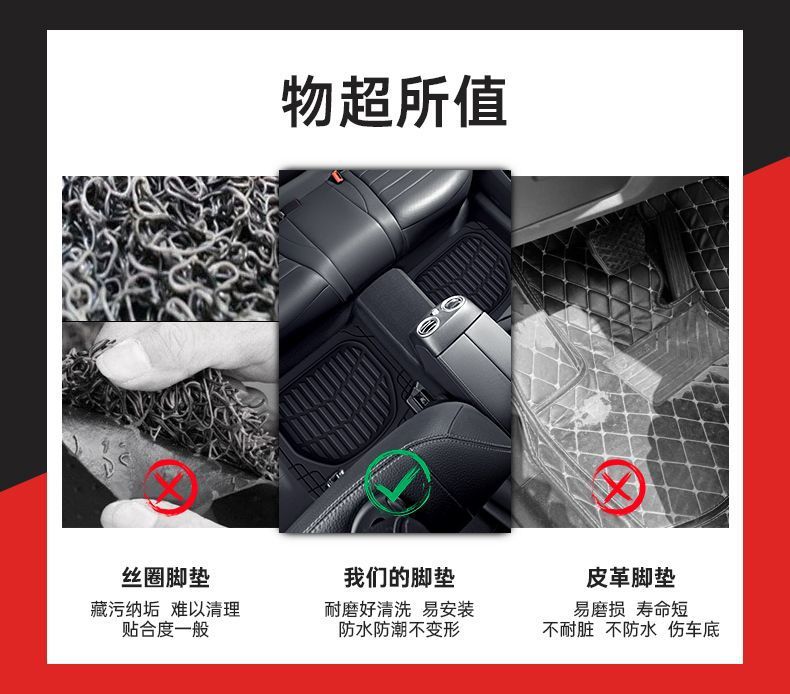 物超所值

丝圈脚垫
藏污纳垢 难以清理
贴合度一般

我们的脚垫
耐磨好清洗 易安装
防水防潮不变形

皮革脚垫
易磨损 寿命短
不耐脏 不防水 伤车底