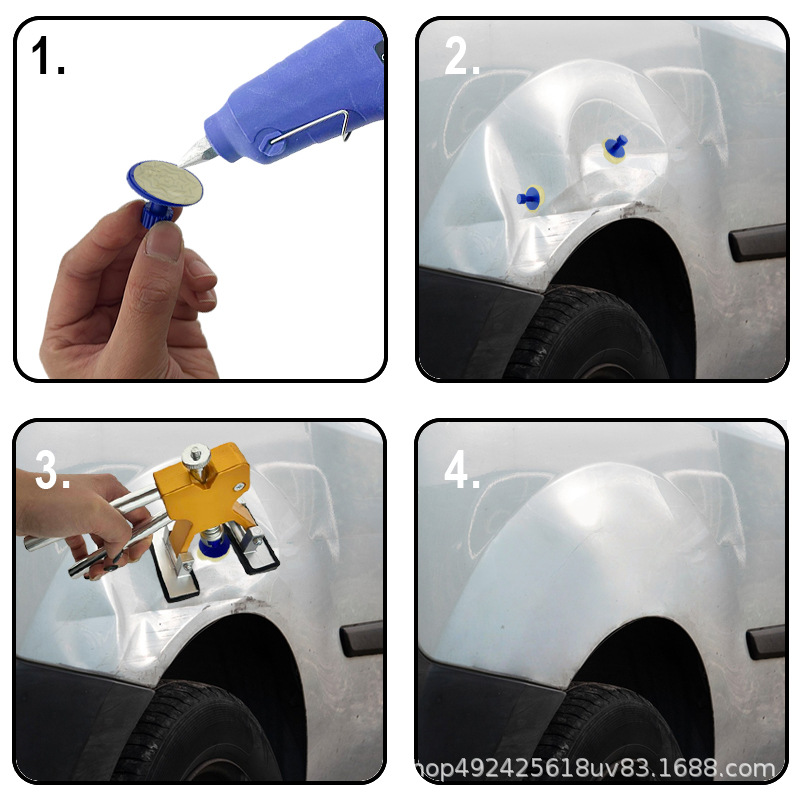 1.

2.

3.

4.

hop492425618uv83.1688.com