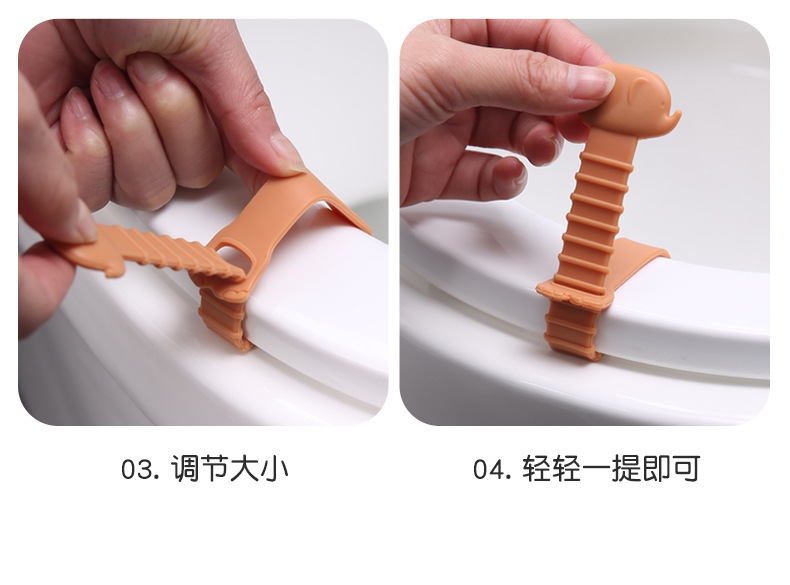 03. 调节大小

04. 轻轻一提即可