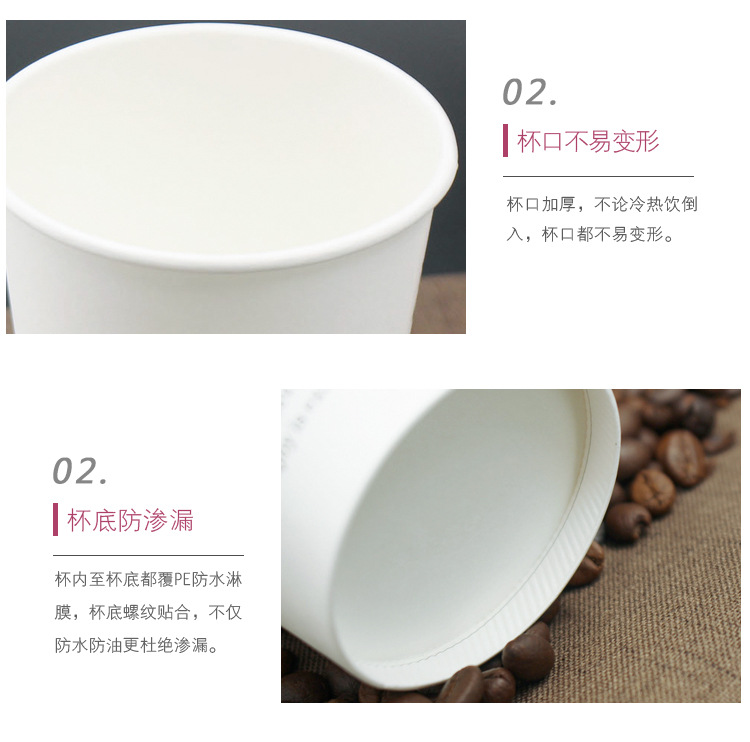 02.

杯口不易变形

杯口加厚，不论冷热饮倒入，杯口都不易变形。

02.

杯底防渗漏

杯内至杯底都覆PE防水淋膜，杯底螺纹贴合，不仅防水防油更杜绝渗漏。