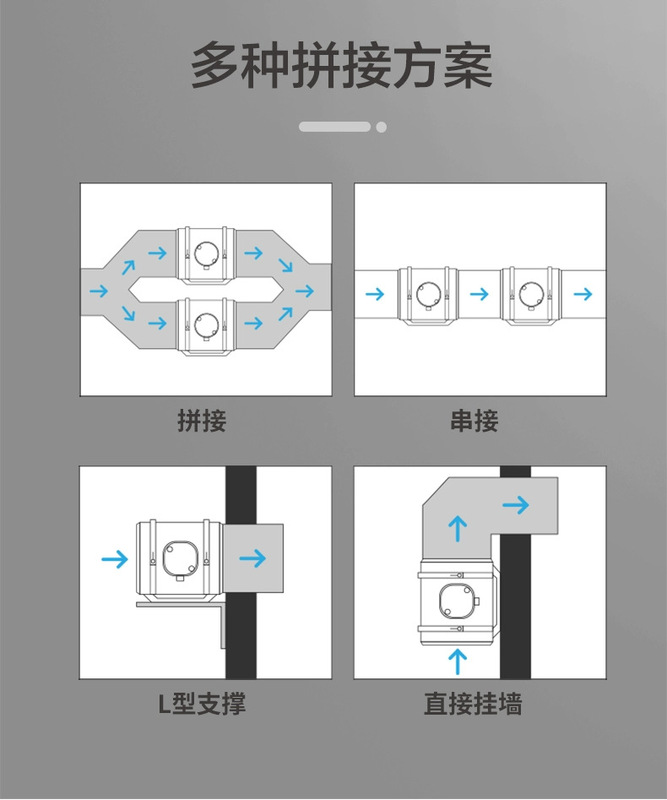 多种拼接方案

拼接

串接

L型支撑

直接挂墙