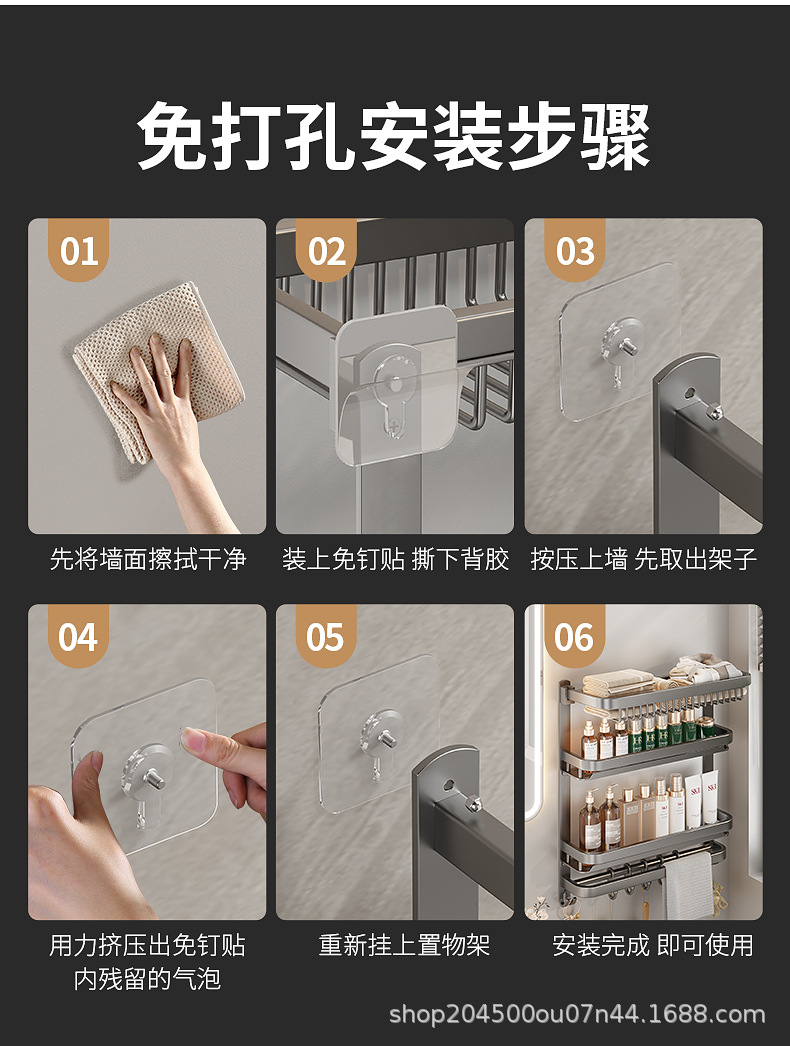 免打孔安装步骤

01
先将墙面擦拭干净

02
装上免钉贴 撕下背胶

03
按压上墙 先取出架子

04
用力挤压出免钉贴内残留的气泡

05
重新挂上置物架

06
安装完成 即可使用

shop204500ou07n44.1688.com