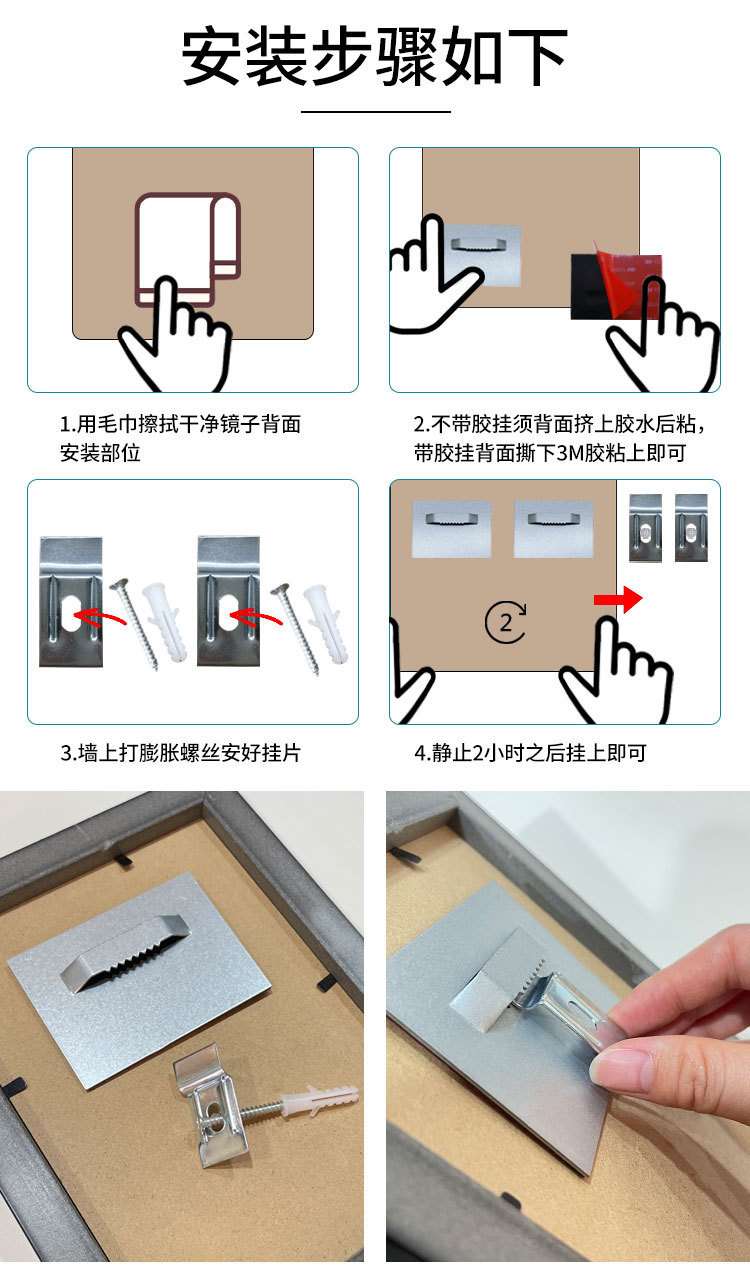 安装步骤如下

1.用毛巾擦拭干净镜子背面安装部位

2.不带胶挂须背面挤上胶水后粘，带胶挂背面撕下3M胶粘上即可

3.墙上打膨胀螺丝安好挂片

2

4.静止2小时之后挂上即可