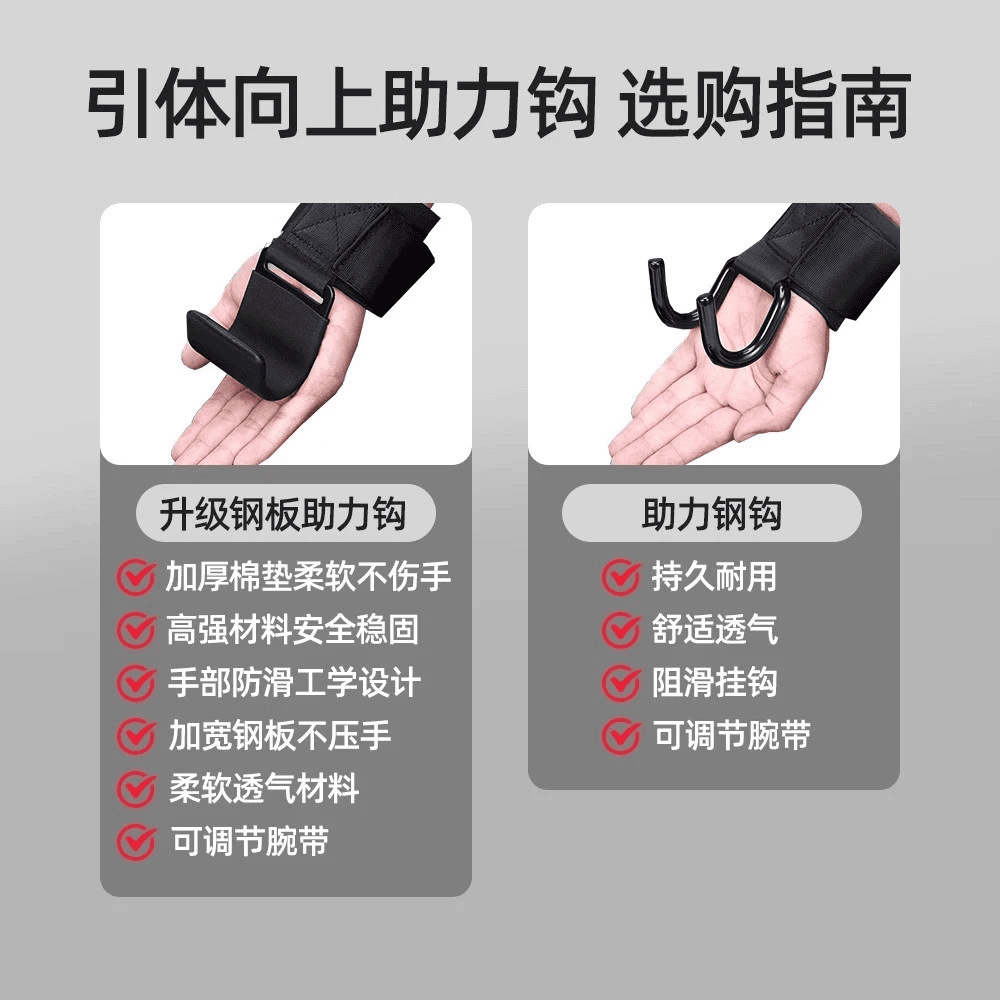 引体向上助力钩 选购指南

升级钢板助力钩

加厚棉垫柔软不伤手
高强材料安全稳固
手部防滑工学设计
加宽钢板不压手
柔软透气材料
可调节腕带

助力钢钩

持久耐用
舒适透气
阻滑挂钩
可调节腕带