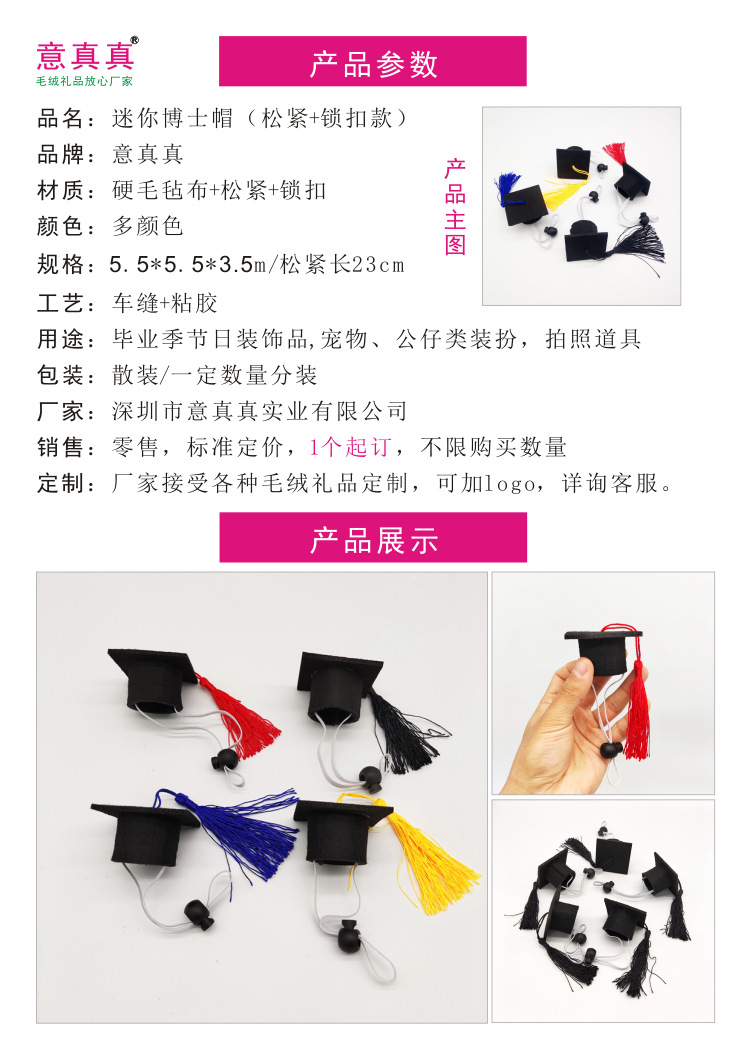 意真真®
毛绒礼品放心厂家

产品参数

品名：迷你博士帽（松紧+锁扣款）
品牌：意真真
材质：硬毛毡布+松紧+锁扣
颜色：多颜色
规格：5.5*5.5*3.5m/松紧长23cm
工艺：车缝+粘胶
用途：毕业季节日装饰品,宠物、公仔类装扮，拍照道具
包装：散装/一定数量分装
厂家：深圳市意真真实业有限公司
销售：零售，标准定价，1个起订，不限购买数量
定制：厂家接受各种毛绒礼品定制，可加logo，详询客服。

产品主图

产品展示