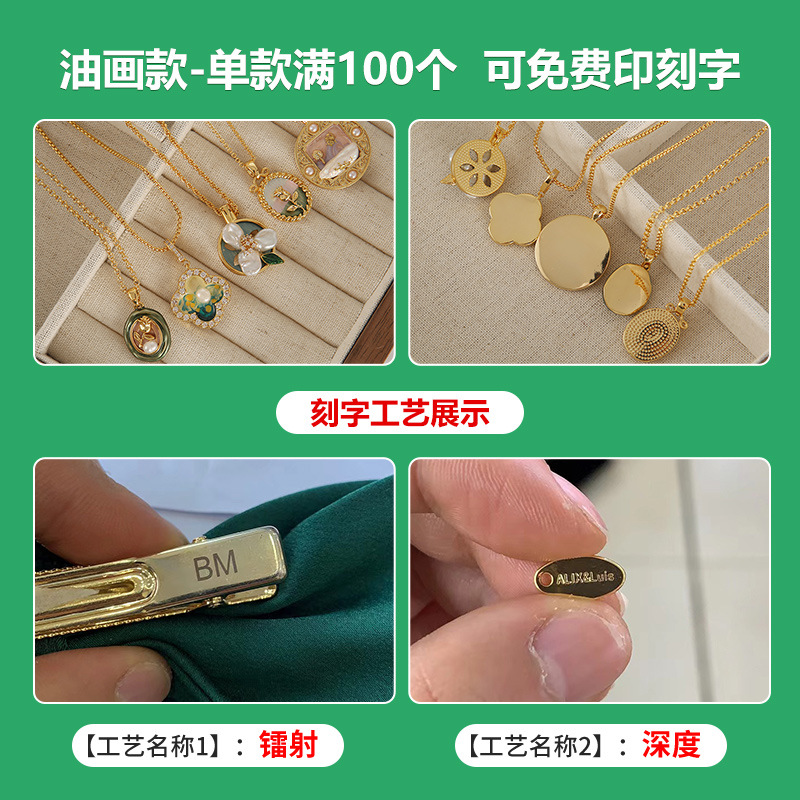 油画款-单款满100个 可免费印刻字

刻字工艺展示

BM

ALIX&Luis

【工艺名称1】：镭射

【工艺名称2】：深度