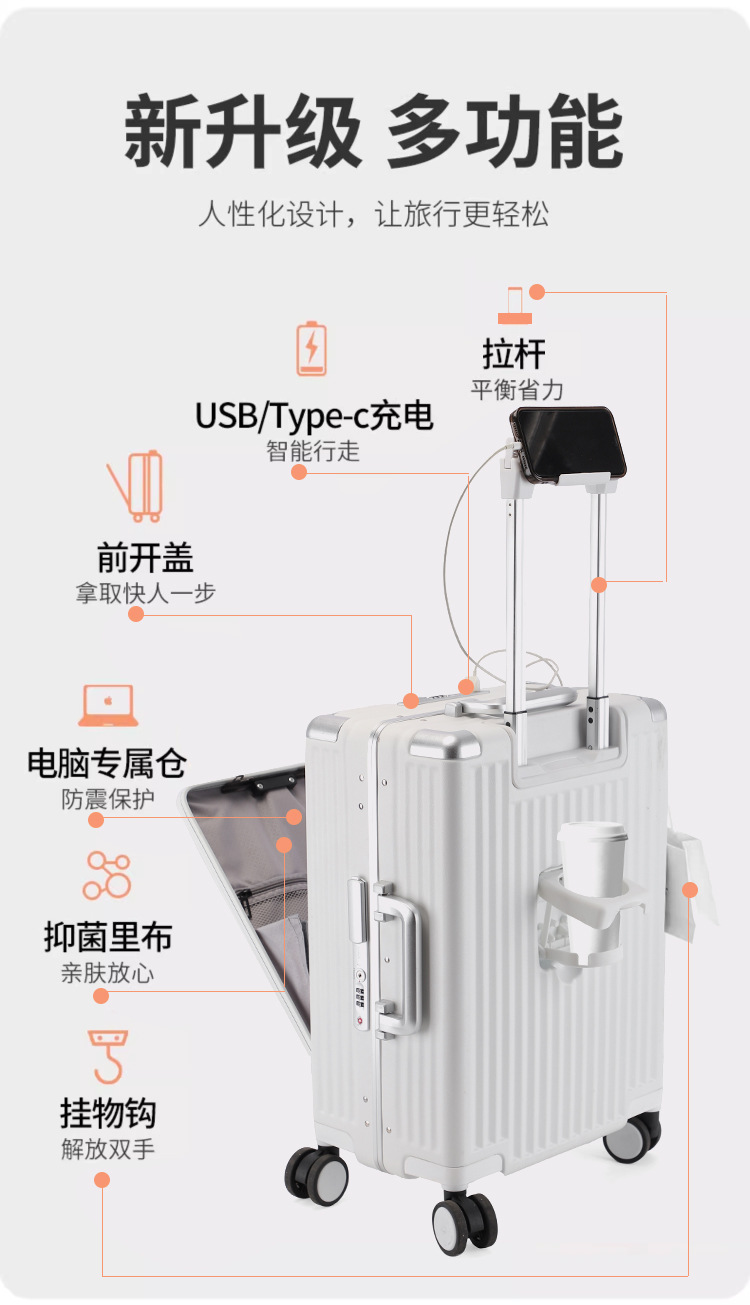 新升级 多功能

人性化设计，让旅行更轻松

拉杆
平衡省力

USB/Type-c充电
智能行走

前开盖
拿取快人一步

电脑专属仓
防震保护

抑菌里布
亲肤放心

挂物钩
解放双手