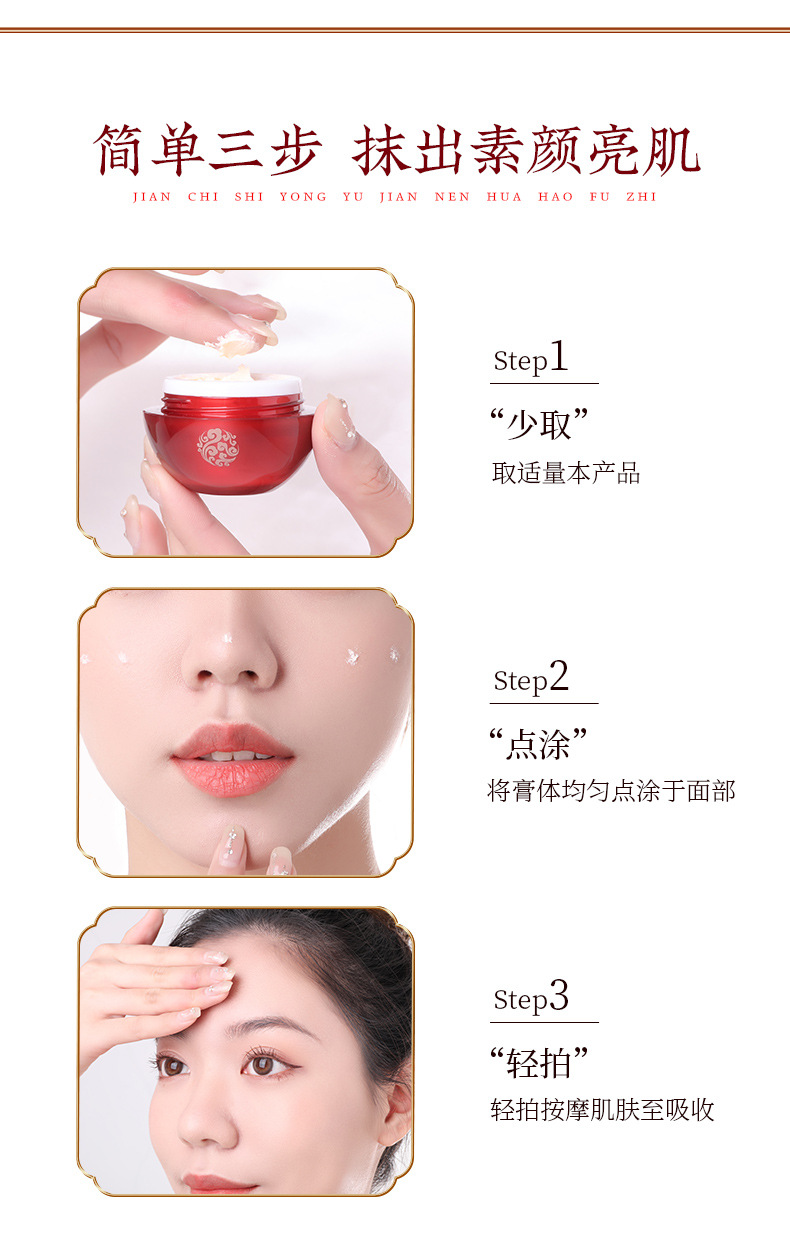 简单三步 抹出素颜亮肌

JIAN CHI SHI YONG YU JIAN NEN HUA HAO FU ZHI

Step1

“少取”

取适量本产品

Step2

“点涂”

将膏体均匀点涂于面部

Step3

“轻拍”

轻拍按摩肌肤至吸收