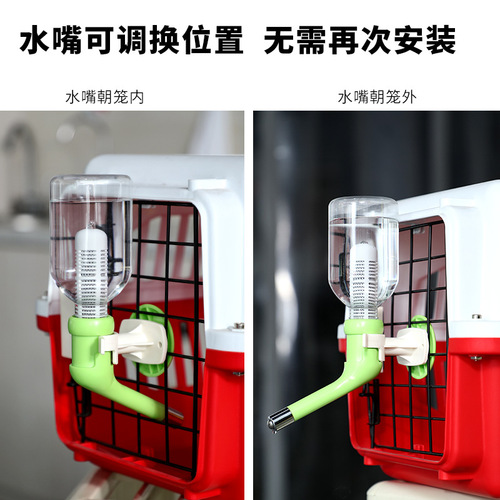 水嘴可调换位置 无需再次安装

水嘴朝笼内

水嘴朝笼外