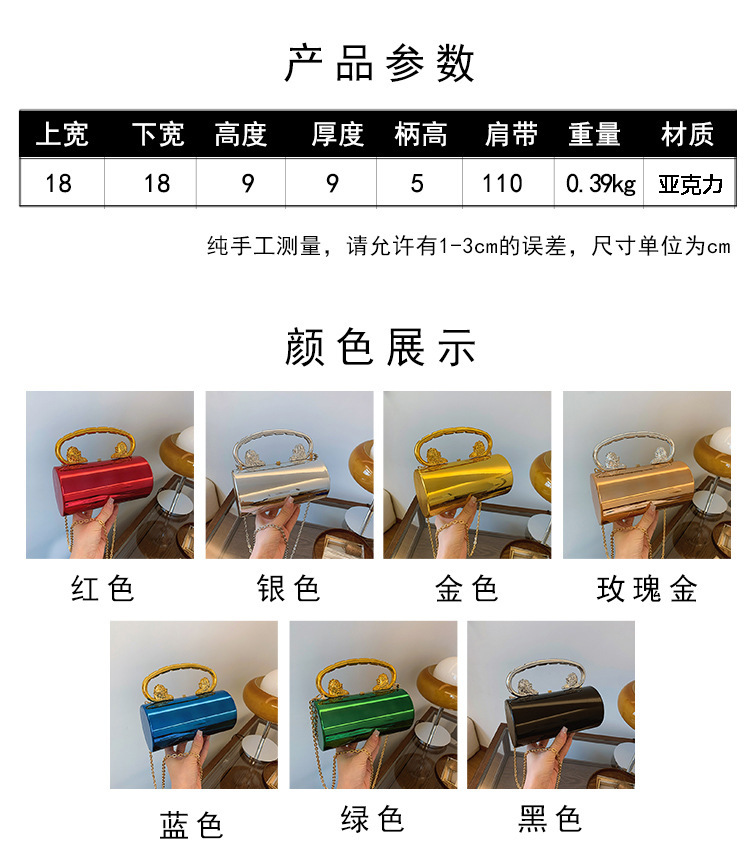 产品参数

| 上宽 | 下宽 | 高度 | 厚度 | 柄高 | 肩带 | 重量 | 材质 |
|---|---|---|---|---|---|---|---|
| 18 | 18 | 9 | 9 | 5 | 110 | 0.39kg | 亚克力 |

纯手工测量，请允许有1-3cm的误差，尺寸单位为cm

颜色展示

红色

银色

金色

玫瑰金

蓝色

绿色

黑色