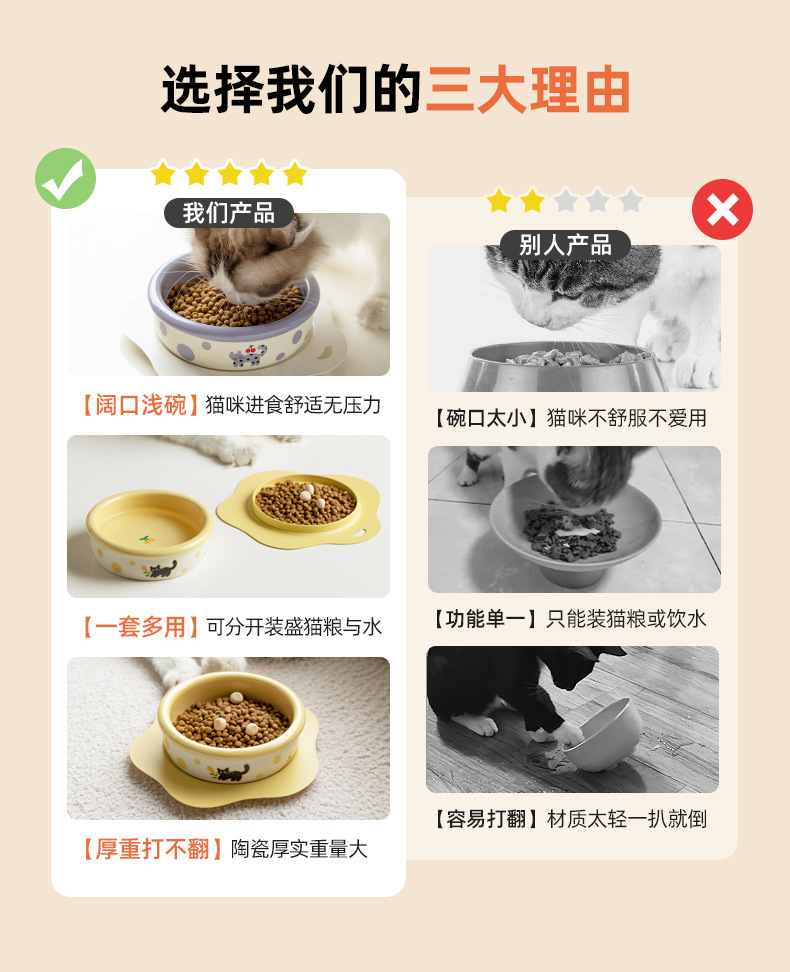 选择我们的三大理由

我们产品

【阔口浅碗】猫咪进食舒适无压力

【一套多用】可分开装盛猫粮与水

【厚重打不翻】陶瓷厚实重量大

别人产品

【碗口太小】猫咪不舒服不爱用

【功能单一】只能装猫粮或饮水

【容易打翻】材质太轻一扒就倒