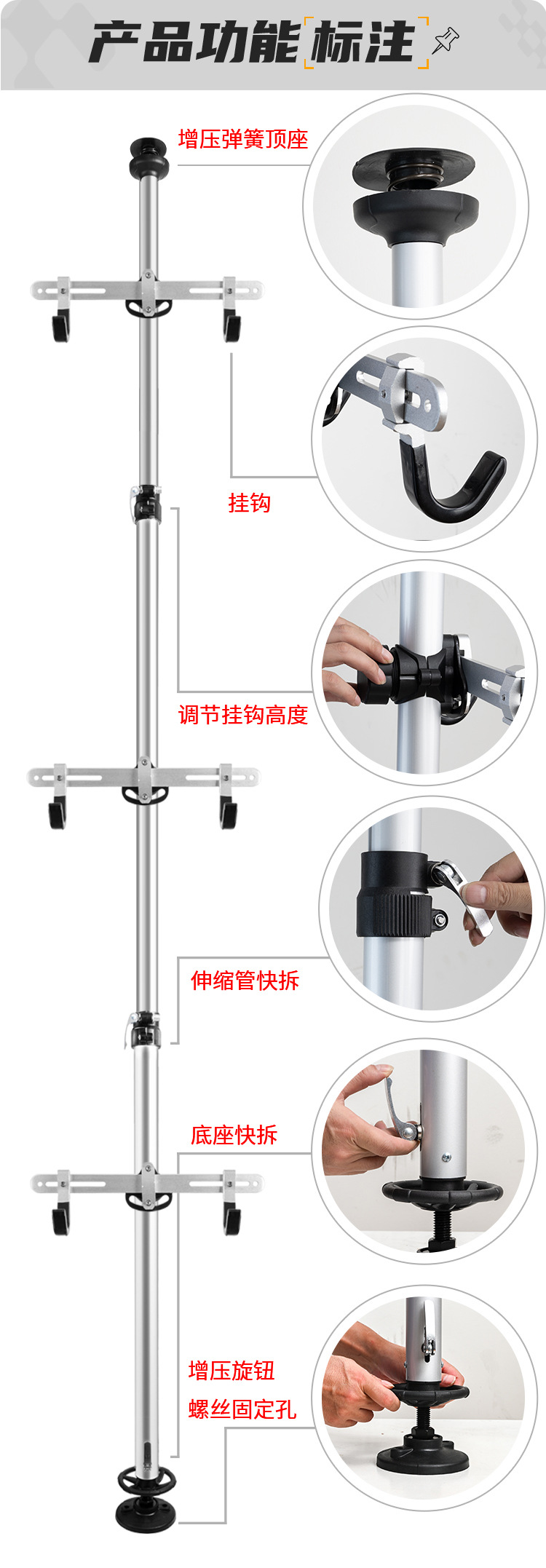 产品功能标注

增压弹簧顶座

挂钩

调节挂钩高度

伸缩管快拆

底座快拆

增压旋钮

螺丝固定孔