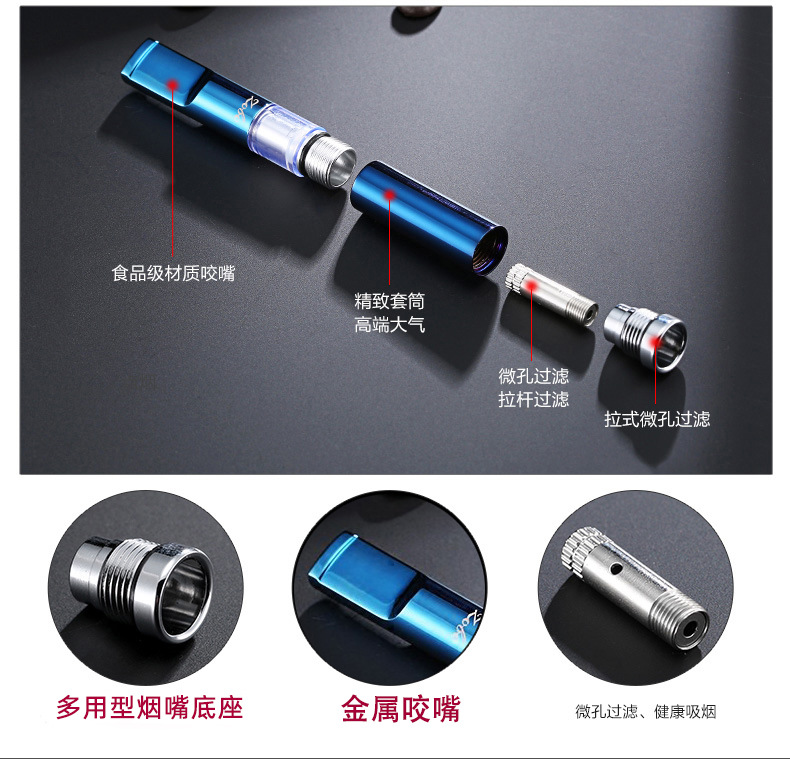 食品级材质咬嘴

精致套筒
高端大气

微孔过滤
拉杆过滤

拉式微孔过滤

多用型烟嘴底座

金属咬嘴

微孔过滤、健康吸烟