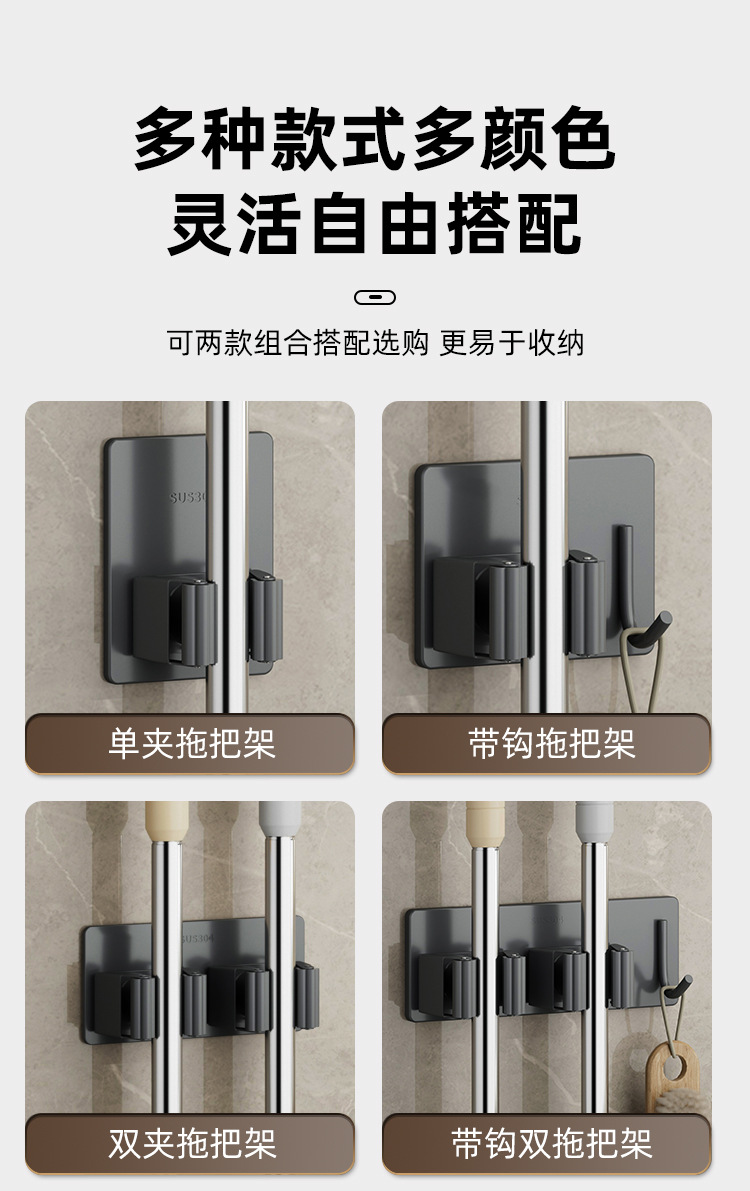 多种款式多颜色
灵活自由搭配

可两款组合搭配选购 更易于收纳

SUS30

单夹拖把架

带钩拖把架

SUS304

双夹拖把架

带钩双拖把架