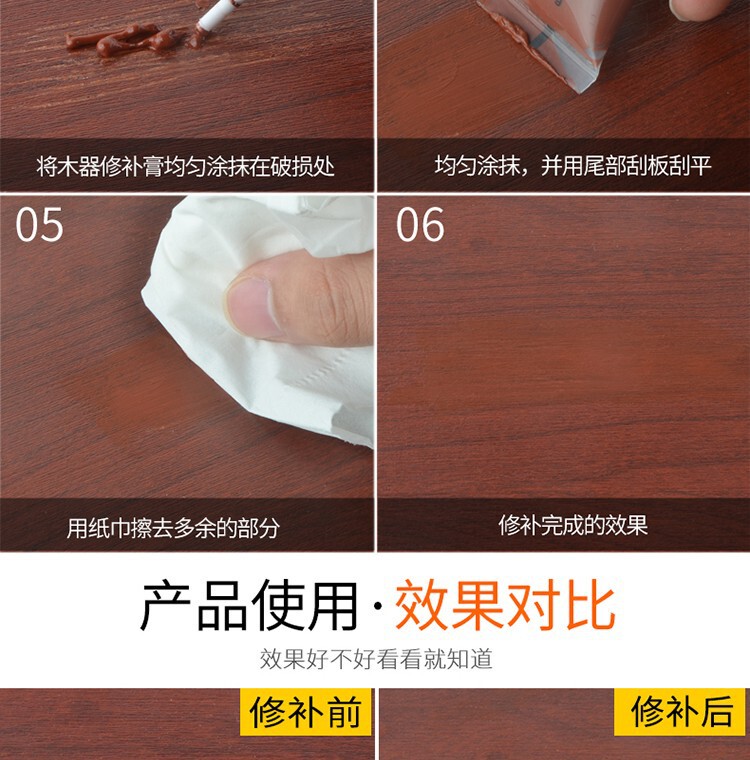 将木器修补膏均匀涂抹在破损处

均匀涂抹，并用尾部刮板刮平

05

用纸巾擦去多余的部分

06

修补完成的效果

产品使用·效果对比

效果好不好看看就知道

修补前

修补后