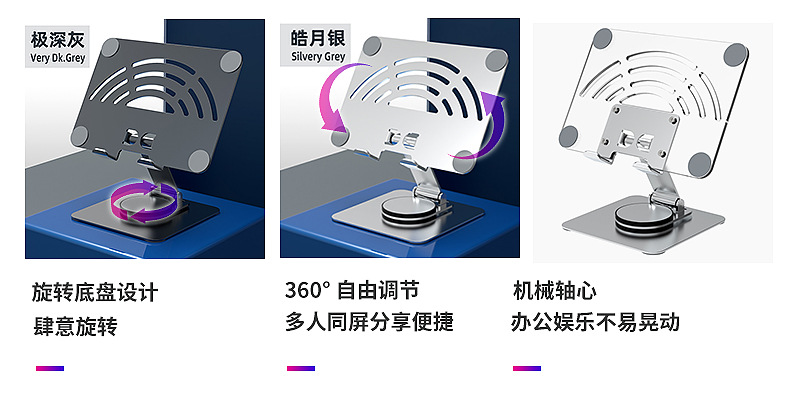 极深灰
Very Dk.Grey

皓月银
Silvery Grey

旋转底盘设计
肆意旋转

360° 自由调节
多人同屏分享便捷

机械轴心
办公娱乐不易晃动