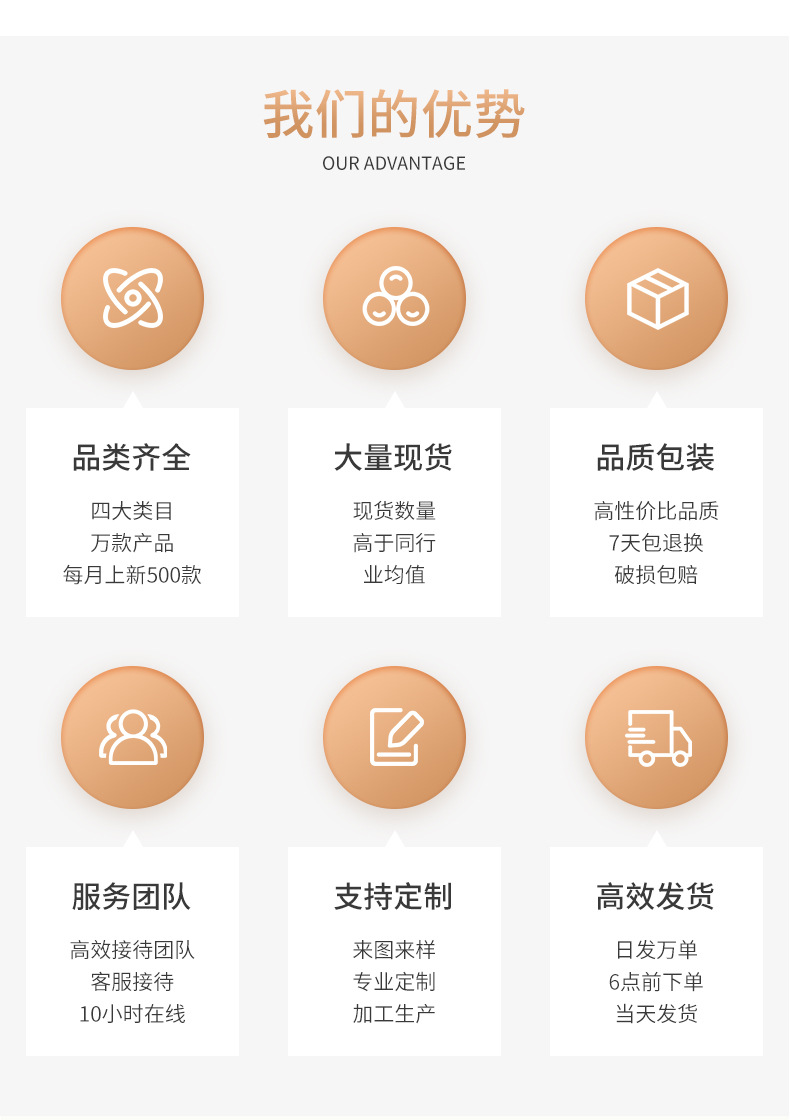 我们的优势
OUR ADVANTAGE

品类齐全
四大类目
万款产品
每月上新500款

大量现货
现货数量
高于同行
业均值

品质包装
高性价比品质
7天包退换
破损包赔

服务团队
高效接待团队
客服接待
10小时在线

支持定制
来图来样
专业定制
加工生产

高效发货
日发万单
6点前下单
当天发货