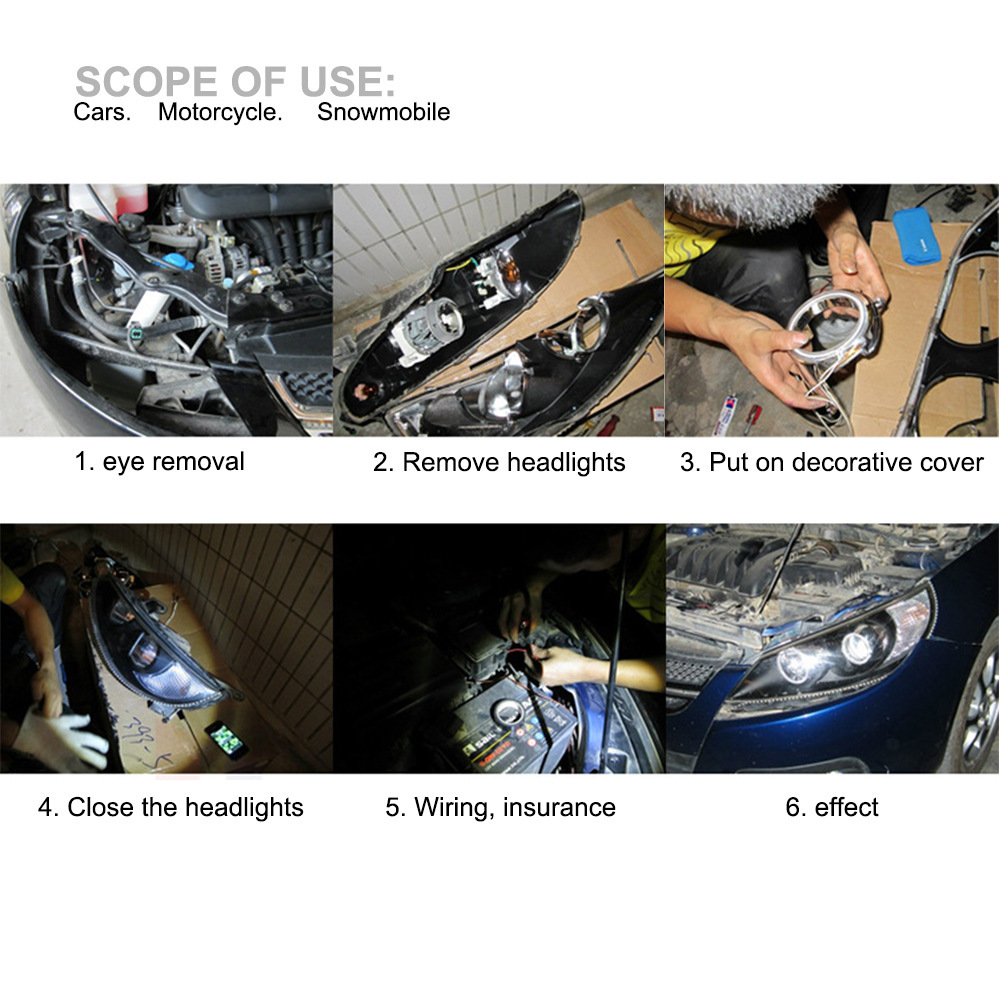 SCOPE OF USE:
Cars. Motorcycle. Snowmobile

1. eye removal

2. Remove headlights

3. Put on decorative cover

4. Close the headlights

5. Wiring, insurance

6. effect