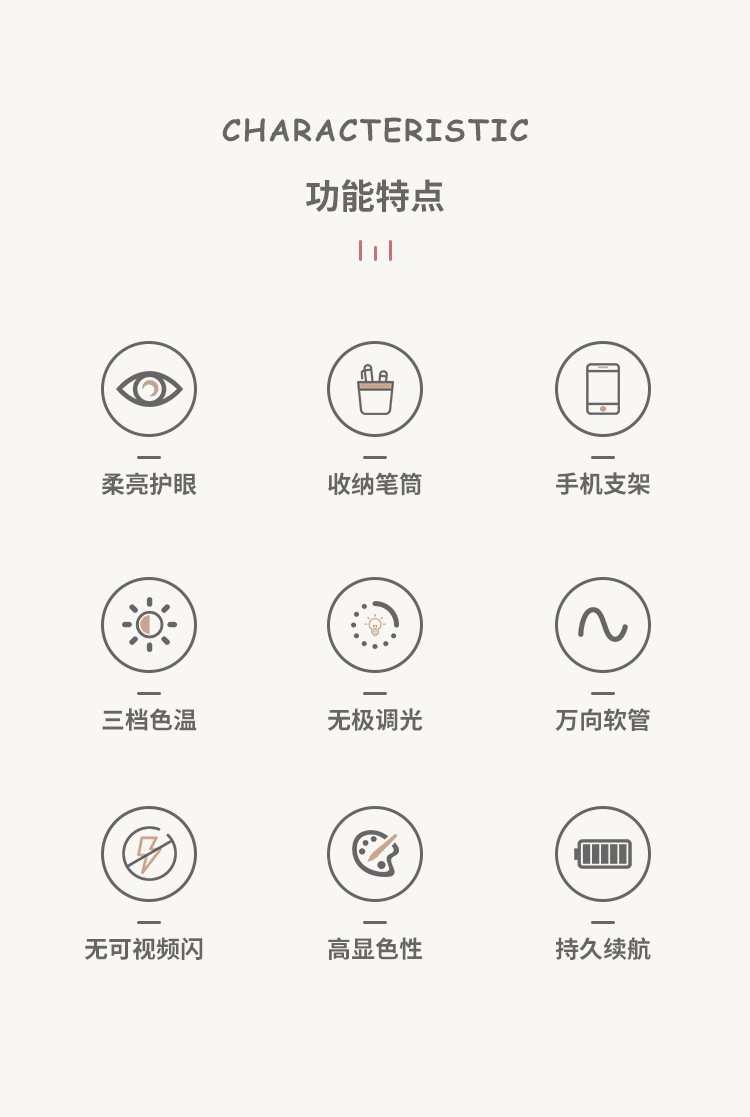 CHARACTERISTIC

功能特点

柔亮护眼

收纳笔筒

手机支架

三档色温

无极调光

万向软管

无可视频闪

高显色性

持久续航