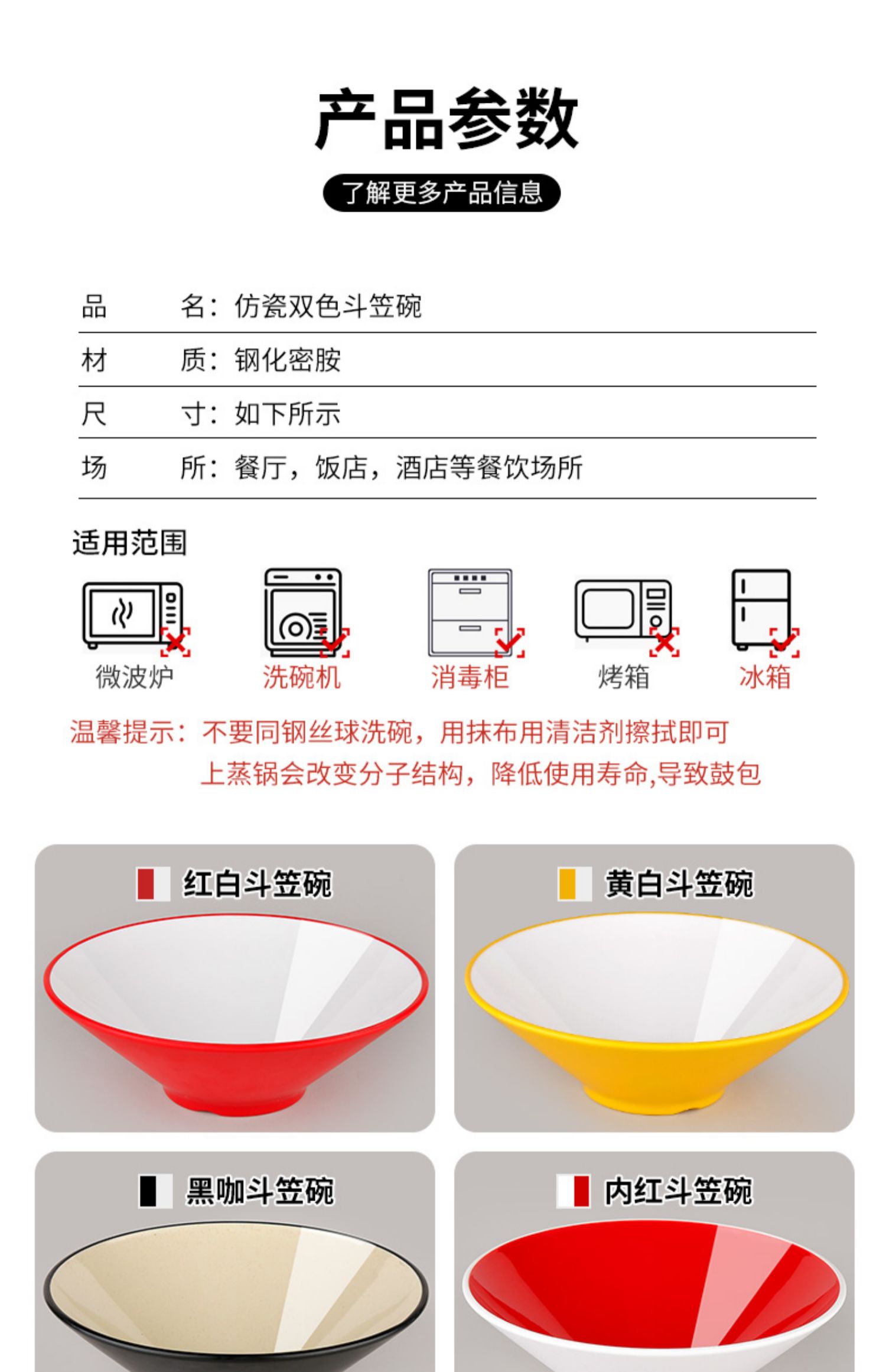 产品参数

了解更多产品信息

品　　名：仿瓷双色斗笠碗
材　　质：钢化密胺
尺　　寸：如下所示
场　　所：餐厅，饭店，酒店等餐饮场所

适用范围

微波炉　洗碗机　消毒柜　烤箱　冰箱

温馨提示：不要同钢丝球洗碗，用抹布用清洁剂擦拭即可
上蒸锅会改变分子结构，降低使用寿命,导致鼓包

红白斗笠碗

黄白斗笠碗

黑咖斗笠碗

内红斗笠碗