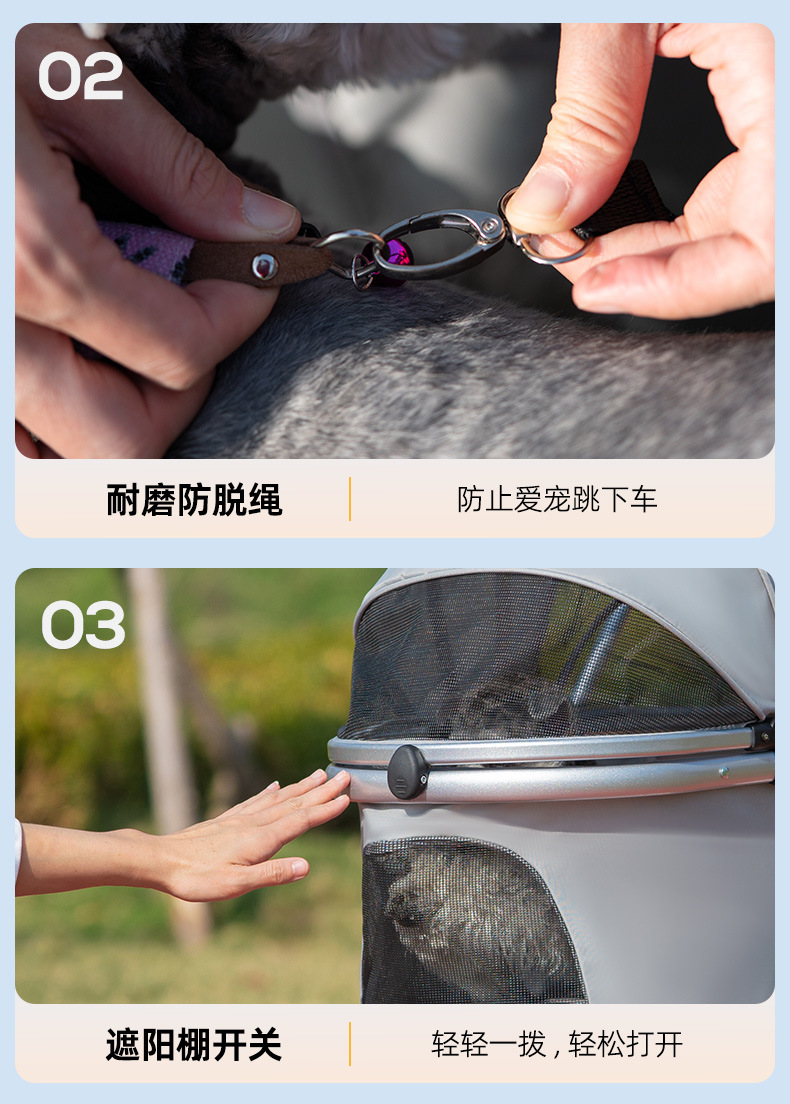 02

耐磨防脱绳

防止爱宠跳下车

03

遮阳棚开关

轻轻一拨，轻松打开