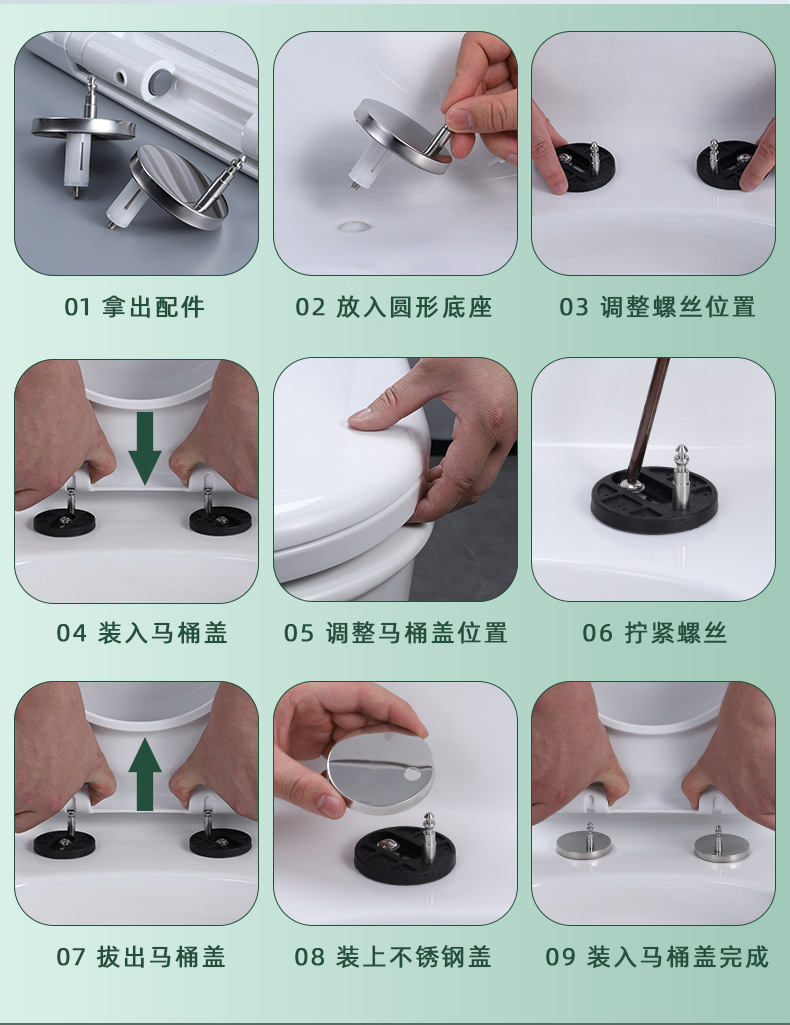 01 拿出配件

02 放入圆形底座

03 调整螺丝位置

04 装入马桶盖

05 调整马桶盖位置

06 拧紧螺丝

07 拔出马桶盖

08 装上不锈钢盖

09 装入马桶盖完成