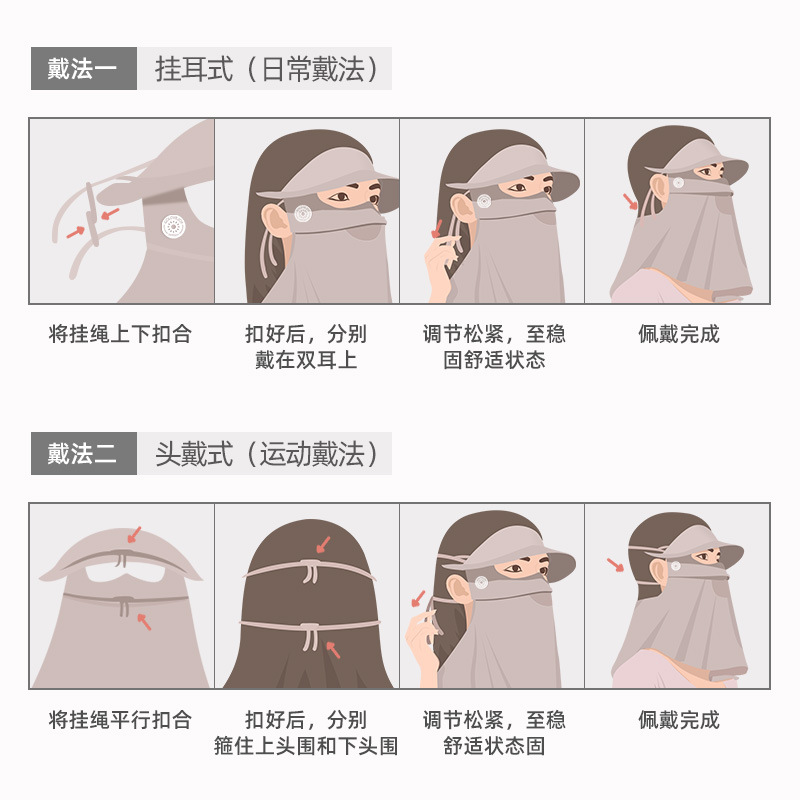 戴法一 挂耳式（日常戴法）

将挂绳上下扣合

扣好后，分别戴在双耳上

调节松紧，至稳固舒适状态

佩戴完成

戴法二 头戴式（运动戴法）

将挂绳平行扣合

扣好后，分别箍住上头围和下头围

调节松紧，至稳舒适状态固

佩戴完成