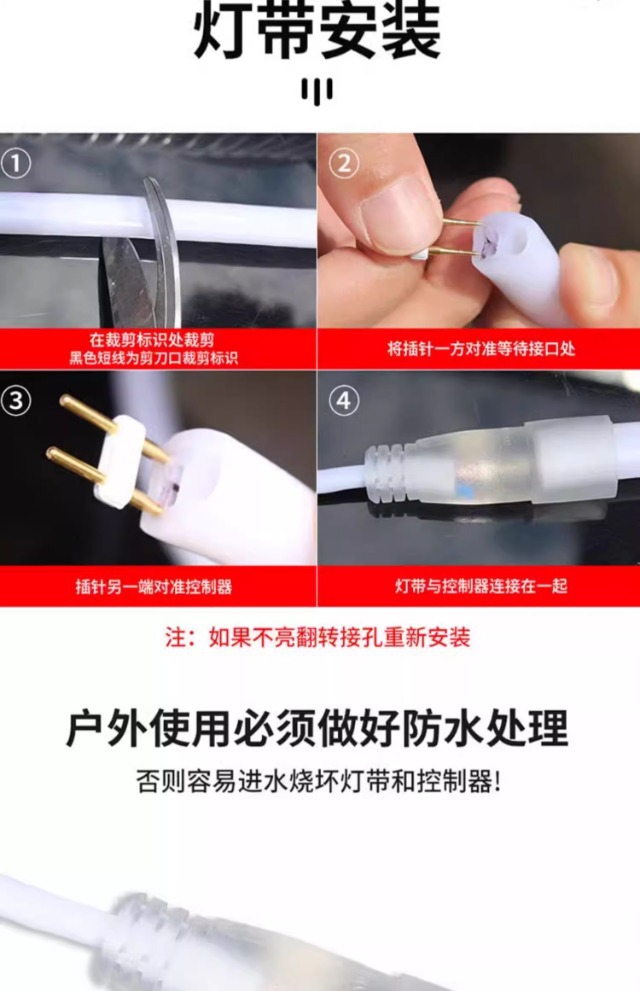 灯带安装

①

在裁剪标识处裁剪
黑色短线为剪刀口裁剪标识

②

将插针一方对准等待接口处

③

插针另一端对准控制器

④

灯带与控制器连接在一起

注：如果不亮翻转接孔重新安装

户外使用必须做好防水处理

否则容易进水烧坏灯带和控制器!