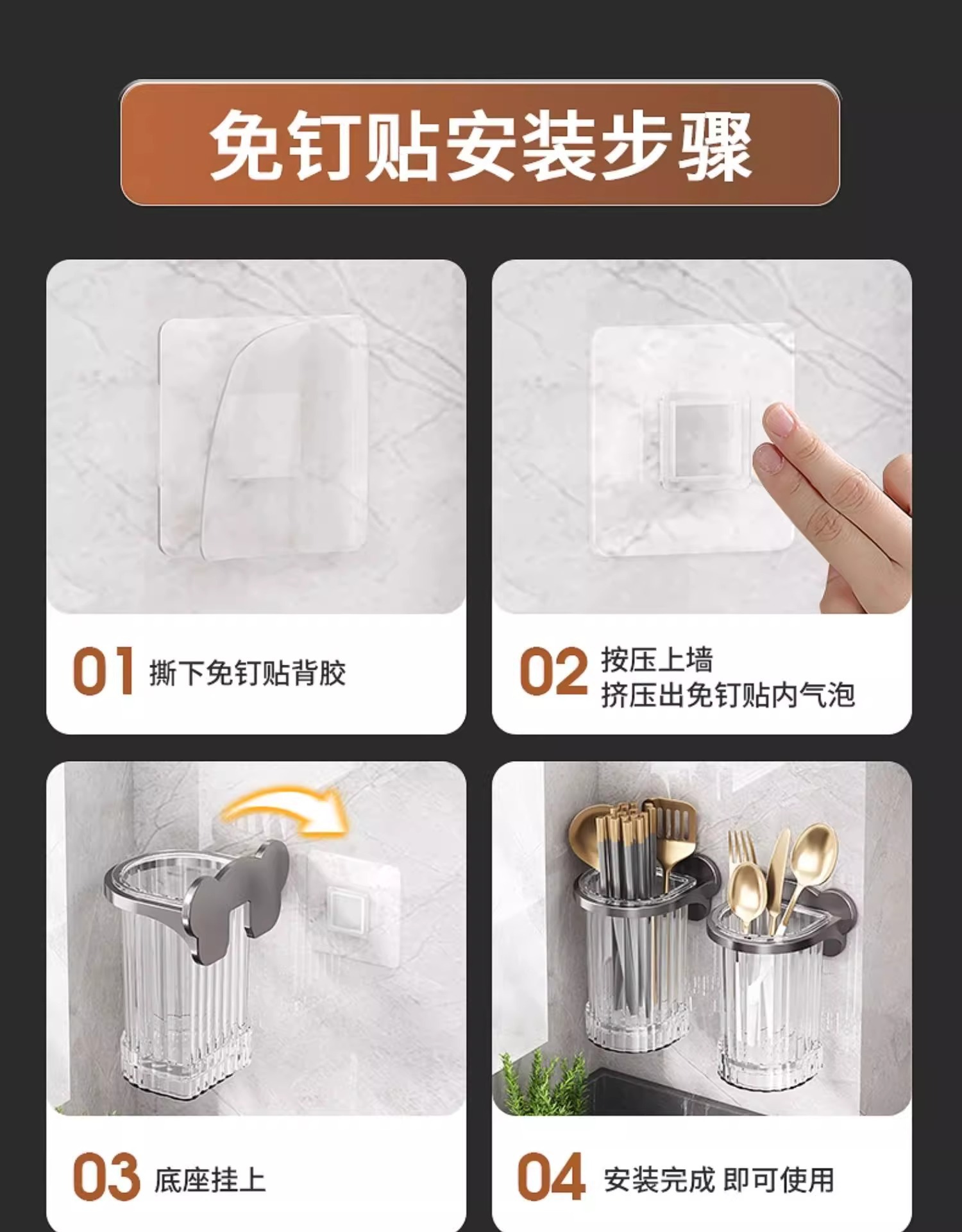 免钉贴安装步骤

01 撕下免钉贴背胶

02 按压上墙
挤压出免钉贴内气泡

03 底座挂上

04 安装完成 即可使用