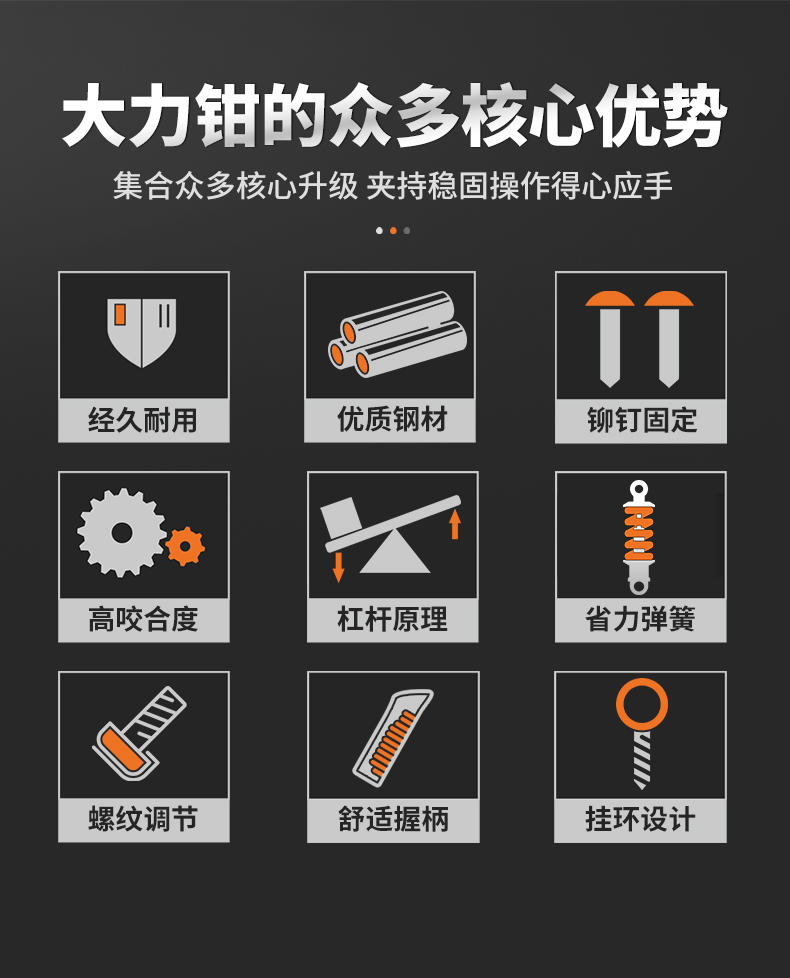 大力钳的众多核心优势

集合众多核心升级 夹持稳固操作得心应手

经久耐用

优质钢材

铆钉固定

高咬合度

杠杆原理

省力弹簧

螺纹调节

舒适握柄

挂环设计