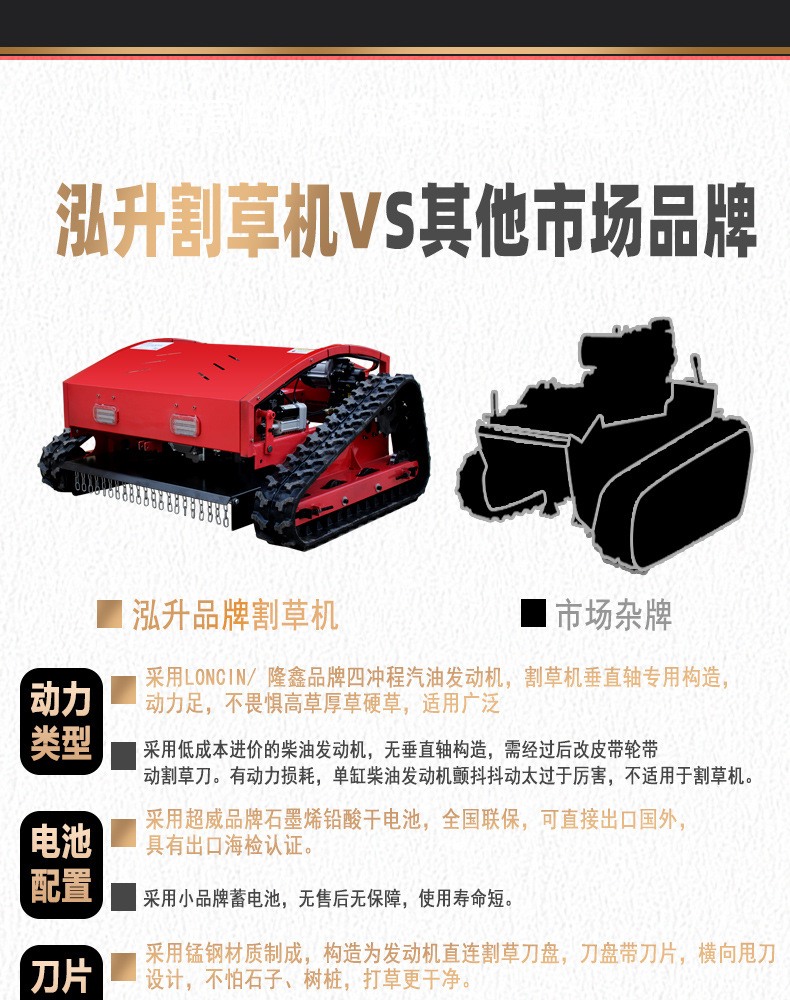 泓升割草机VS其他市场品牌

泓升品牌割草机

市场杂牌

动力类型

采用LONCIN/ 隆鑫品牌四冲程汽油发动机，割草机垂直轴专用构造，动力足，不畏惧高草厚草硬草，适用广泛

采用低成本进价的柴油发动机，无垂直轴构造，需经过后改皮带轮带动割草刀。有动力损耗，单缸柴油发动机颤抖抖动太过于厉害，不适用于割草机。

电池配置

采用超威品牌石墨烯铅酸干电池，全国联保，可直接出口国外，具有出口海检认证。

采用小品牌蓄电池，无售后无保障，使用寿命短。

刀片

采用锰钢材质制成，构造为发动机直连割草刀盘，刀盘带刀片，横向甩刀设计，不怕石子、树桩，打草更干净。