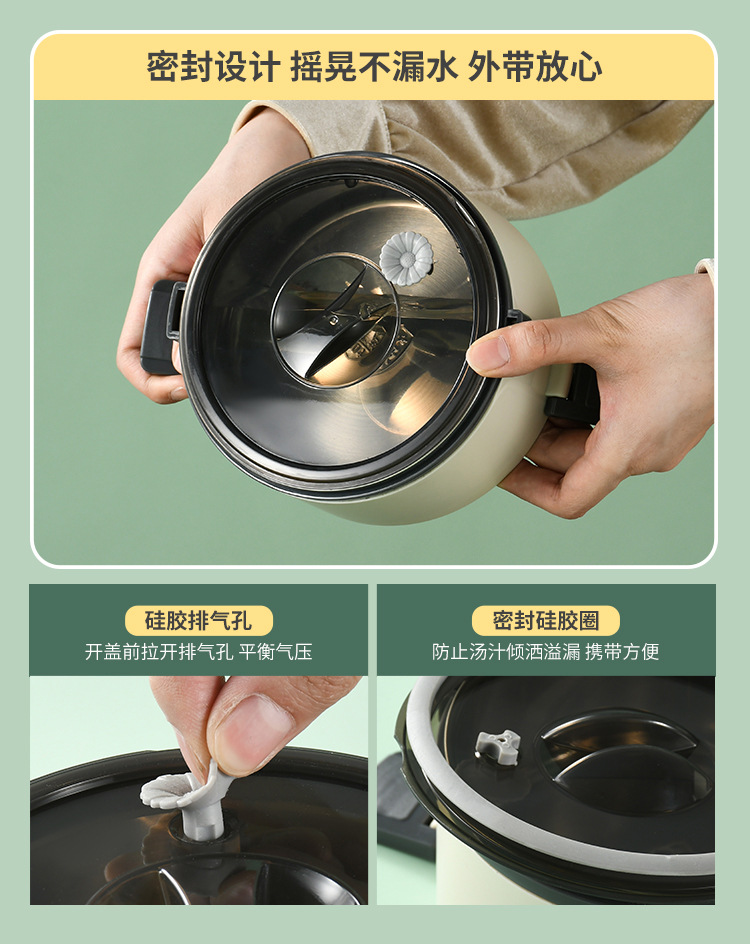 密封设计 摇晃不漏水 外带放心

硅胶排气孔
开盖前拉开排气孔 平衡气压

密封硅胶圈
防止汤汁倾洒溢漏 携带方便