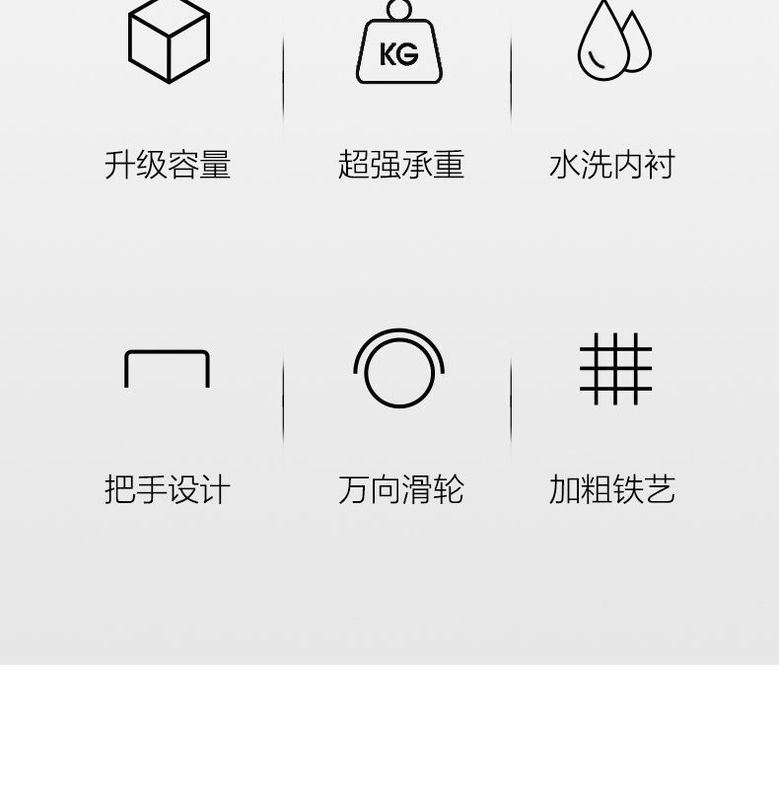 KG

升级容量

超强承重

水洗内衬

把手设计

万向滑轮

加粗铁艺