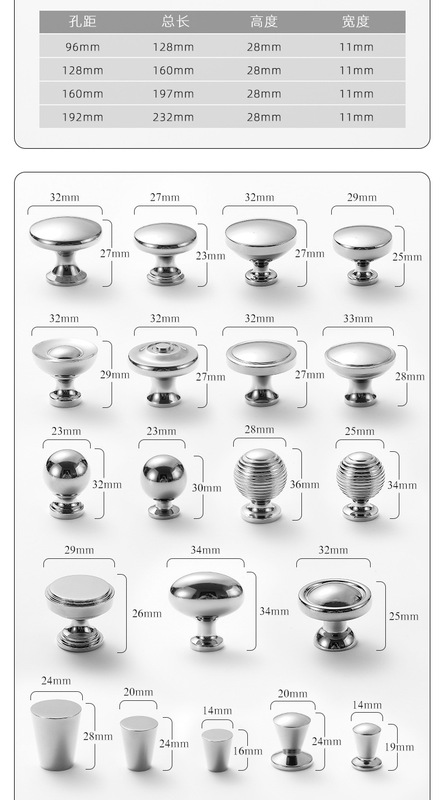 | 孔距 | 总长 | 高度 | 宽度 |
|---|---|---|---|
| 96mm | 128mm | 28mm | 11mm |
| 128mm | 160mm | 28mm | 11mm |
| 160mm | 197mm | 28mm | 11mm |
| 192mm | 232mm | 28mm | 11mm |

32mm 27mm
27mm 23mm
32mm 27mm
29mm 25mm

32mm 29mm
32mm 27mm
32mm 27mm
33mm 28mm

23mm 32mm
23mm 30mm
28mm 36mm
25mm 34mm

29mm 26mm
34mm 34mm
32mm 25mm

24mm 28mm
20mm 24mm
14mm 16mm
20mm 24mm
14mm 19mm