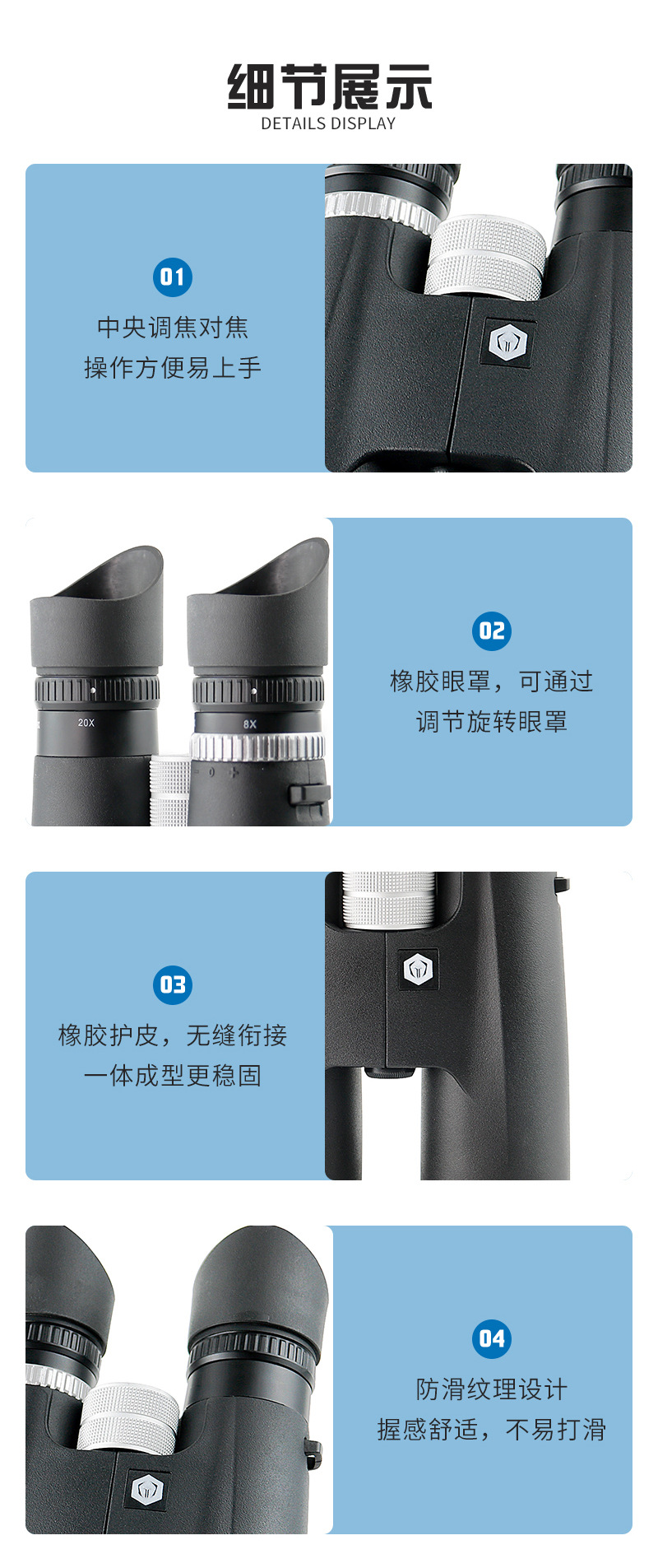 细节展示
DETAILS DISPLAY

01
中央调焦对焦
操作方便易上手

20X
8X

02
橡胶眼罩，可通过
调节旋转眼罩

03
橡胶护皮，无缝衔接
一体成型更稳固

04
防滑纹理设计
握感舒适，不易打滑