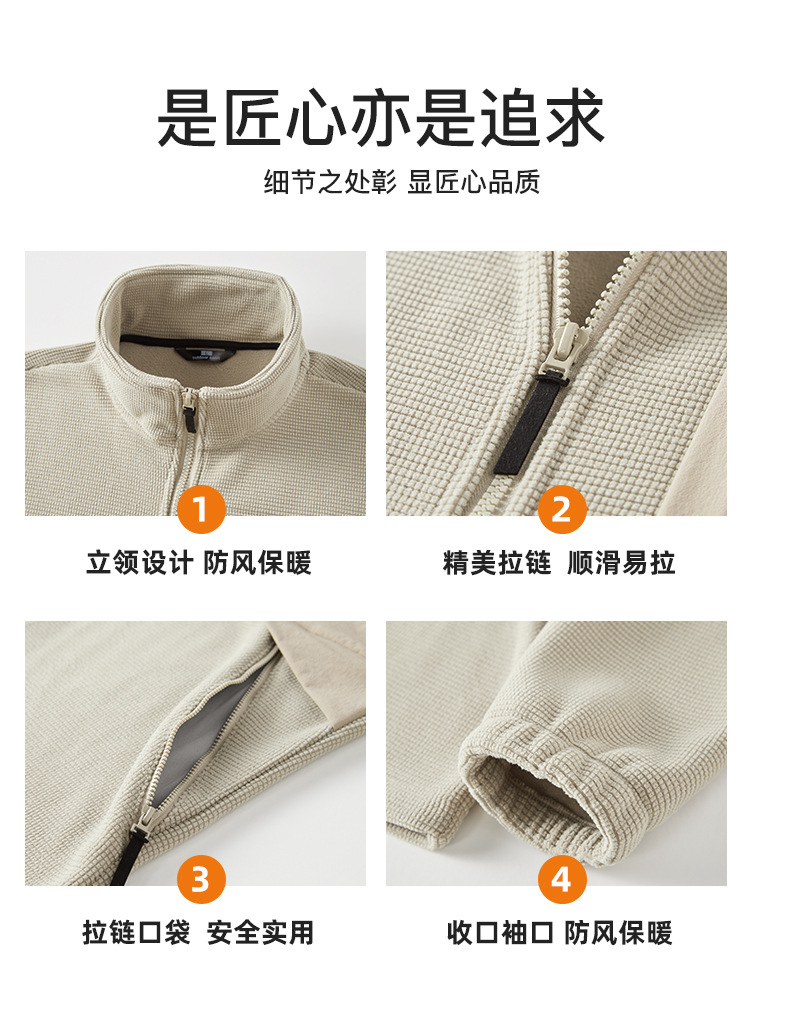 是匠心亦是追求

细节之处彰 显匠心品质

1

立领设计 防风保暖

2

精美拉链 顺滑易拉

3

拉链口袋 安全实用

4

收口袖口 防风保暖