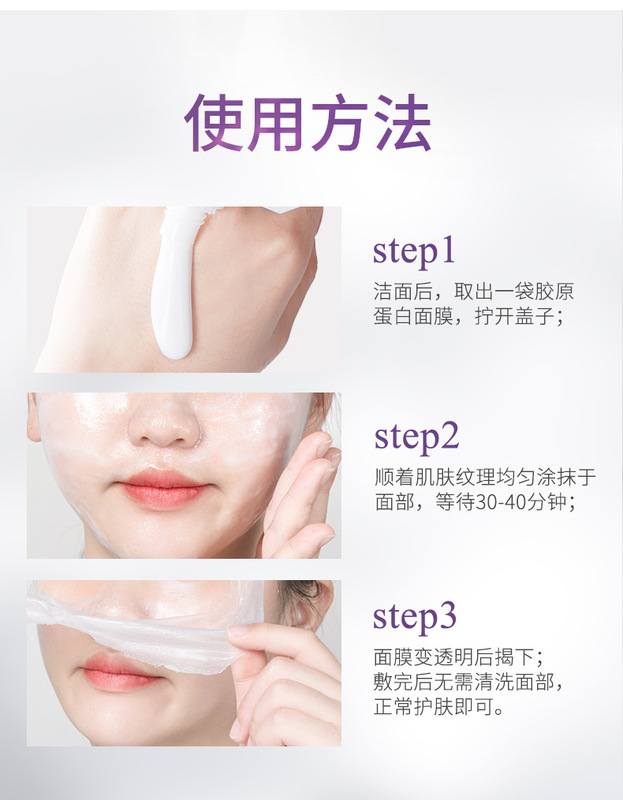 使用方法

step1

洁面后，取出一袋胶原蛋白面膜，拧开盖子；

step2

顺着肌肤纹理均匀涂抹于面部，等待30-40分钟；

step3

面膜变透明后揭下；敷完后无需清洗面部，正常护肤即可。