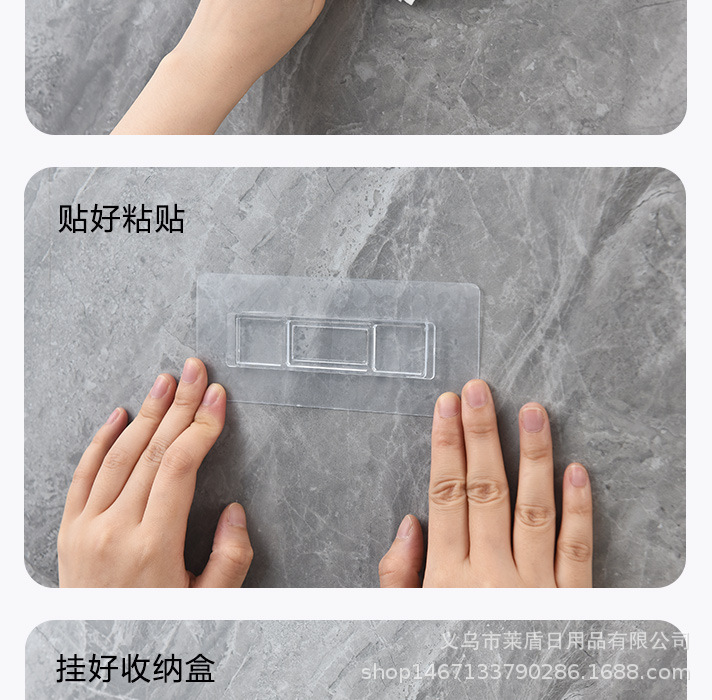 贴好粘贴

挂好收纳盒

义乌市莱盾日用品有限公司
shop1467133790286.1688.com