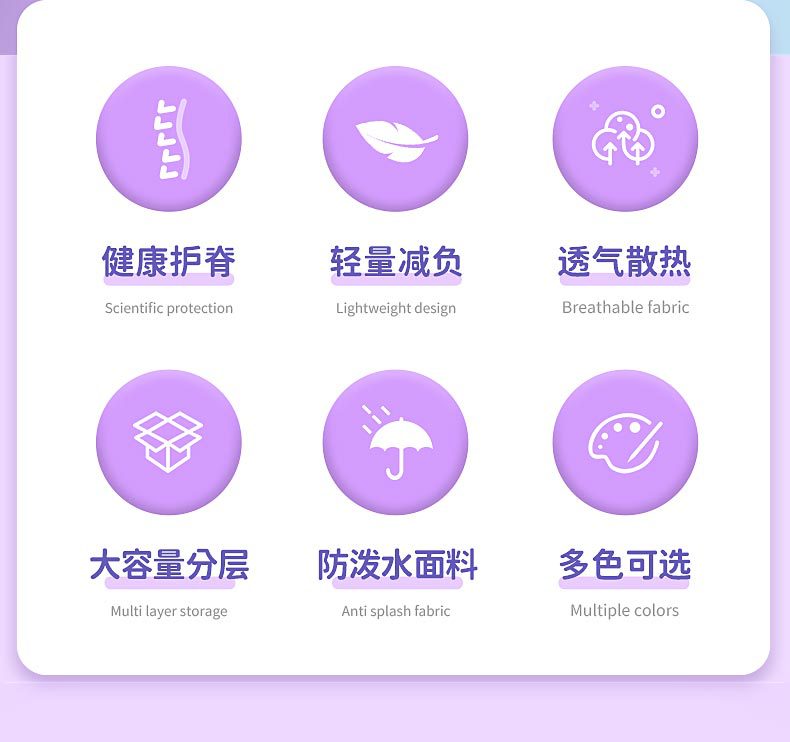 健康护脊
Scientific protection

轻量减负
Lightweight design

透气散热
Breathable fabric

大容量分层
Multi layer storage

防泼水面料
Anti splash fabric

多色可选
Multiple colors