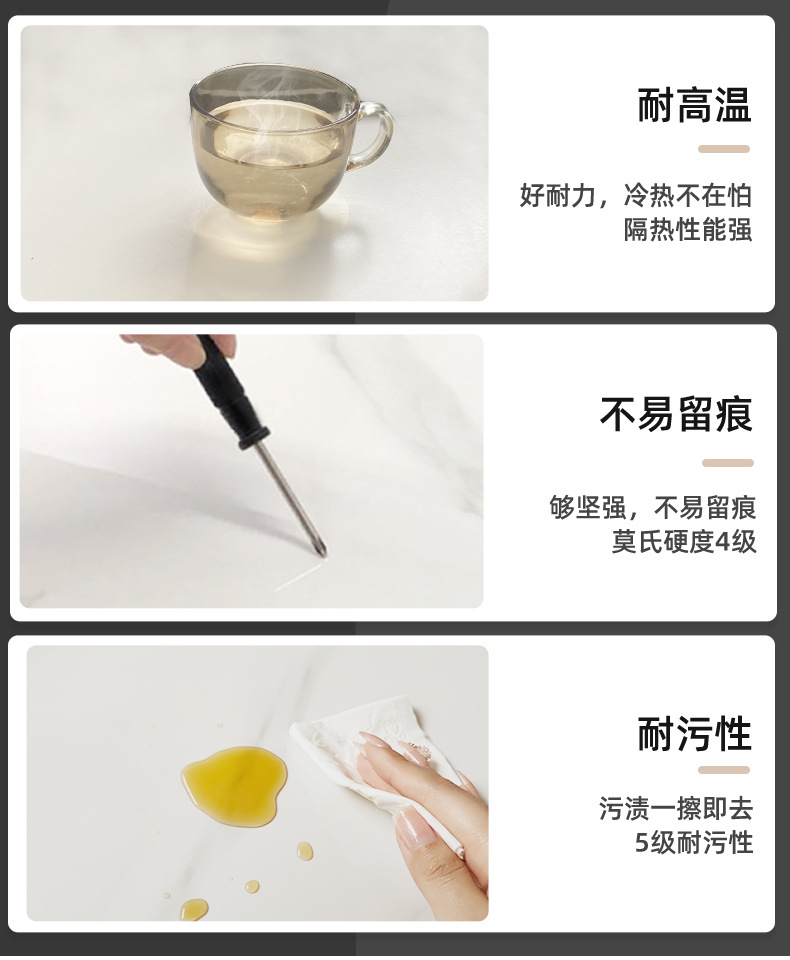 耐高温

好耐力，冷热不在怕
隔热性能强

不易留痕

够坚强，不易留痕
莫氏硬度4级

耐污性

污渍一擦即去
5级耐污性