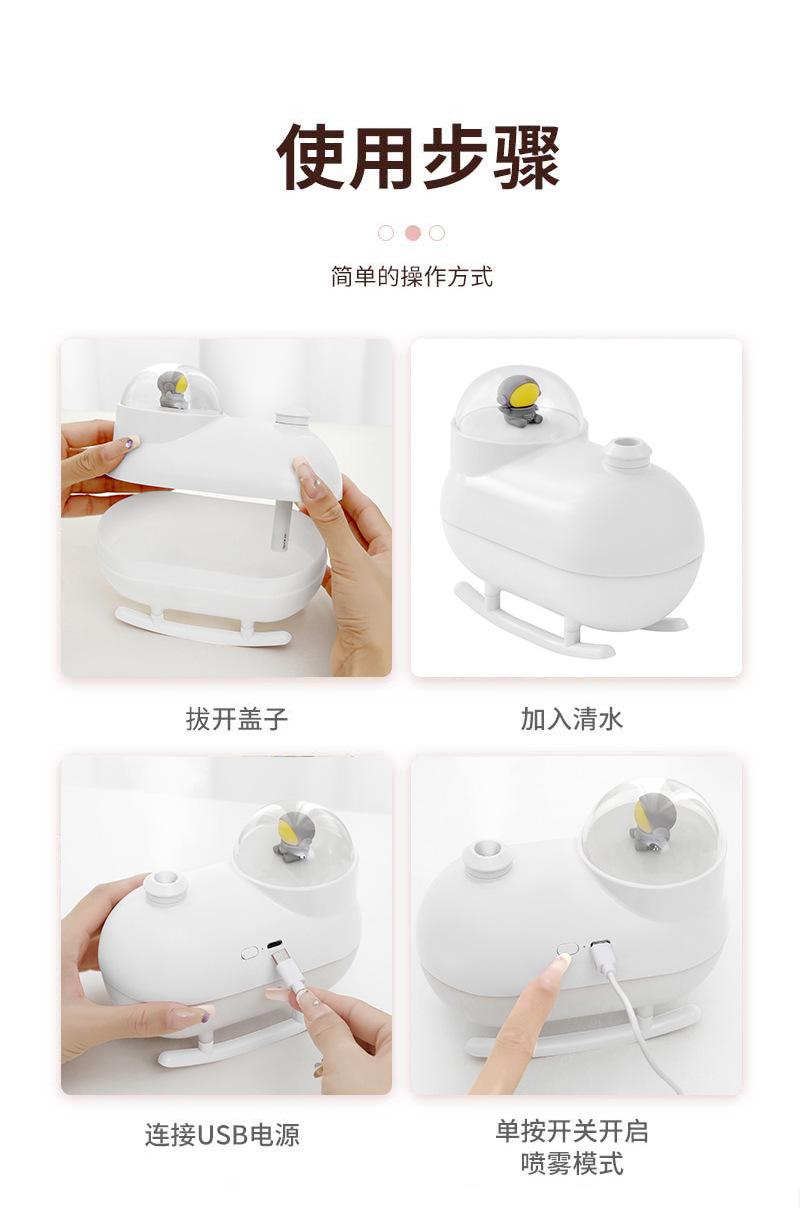 使用步骤

简单的操作方式

拔开盖子

加入清水

连接USB电源

单按开关开启喷雾模式