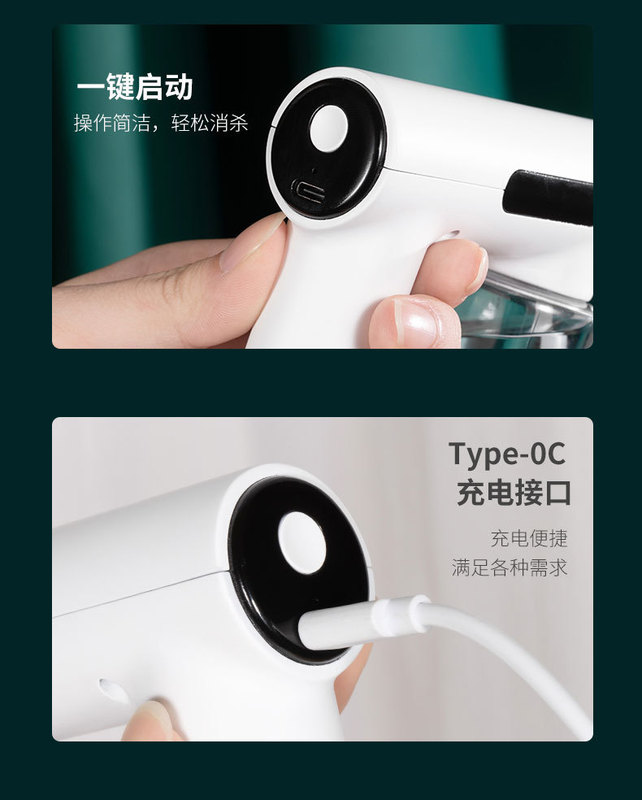 一键启动
操作简洁，轻松消杀

Type-0C
充电接口

充电便捷
满足各种需求