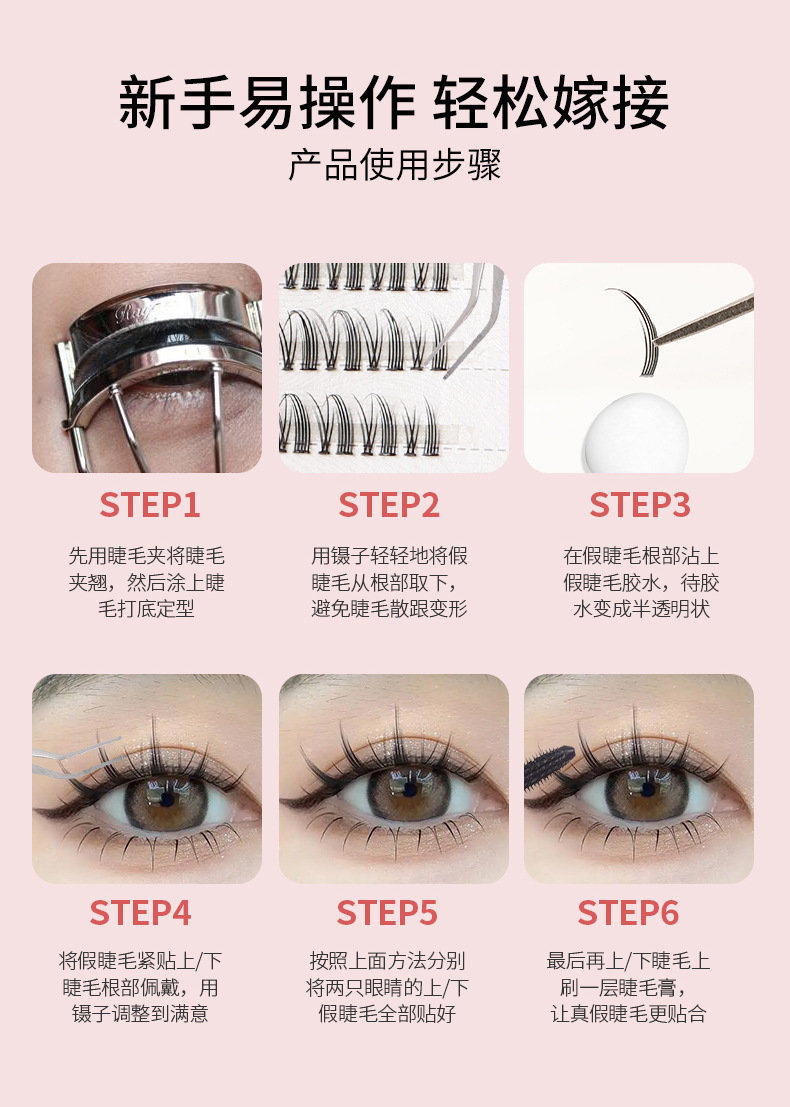 新手易操作 轻松嫁接

产品使用步骤

STEP1

先用睫毛夹将睫毛夹翘，然后涂上睫毛打底定型

STEP2

用镊子轻轻地将假睫毛从根部取下，避免睫毛散跟变形

STEP3

在假睫毛根部沾上假睫毛胶水，待胶水变成半透明状

STEP4

将假睫毛紧贴上/下睫毛根部佩戴，用镊子调整到满意

STEP5

按照上面方法分别将两只眼睛的上/下假睫毛全部贴好

STEP6

最后再上/下睫毛上刷一层睫毛膏，让真假睫毛更贴合