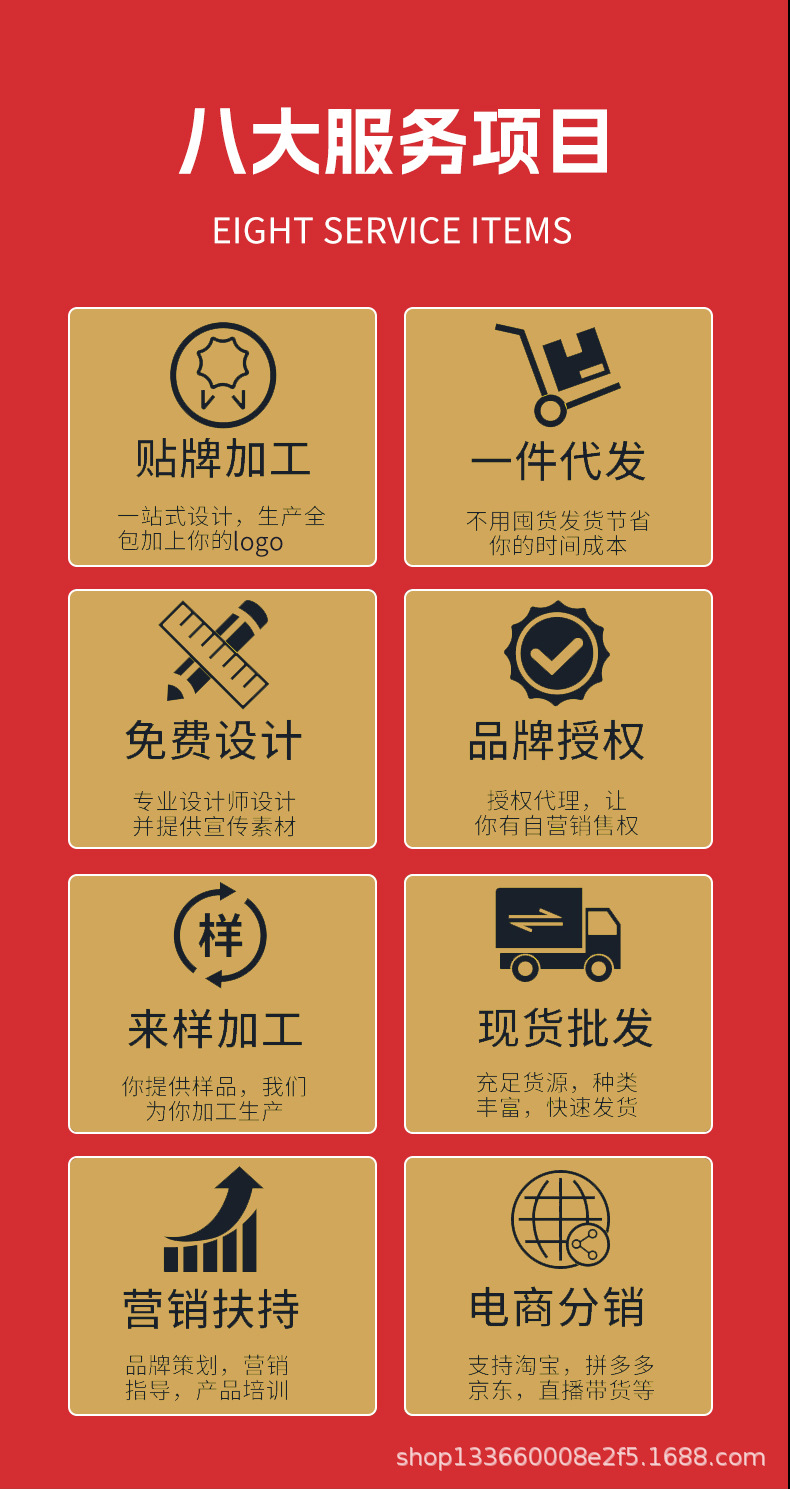 八大服务项目

EIGHT SERVICE ITEMS

贴牌加工

一站式设计，生产全包加上你的logo

一件代发

不用囤货发货节省你的时间成本

免费设计

专业设计师设计并提供宣传素材

品牌授权

授权代理，让你有自营销售权

样

来样加工

你提供样品，我们为你加工生产

现货批发

充足货源，种类丰富，快速发货

营销扶持

品牌策划，营销指导，产品培训

电商分销

支持淘宝，拼多多京东，直播带货等

shop133660008e2f5.1688.com