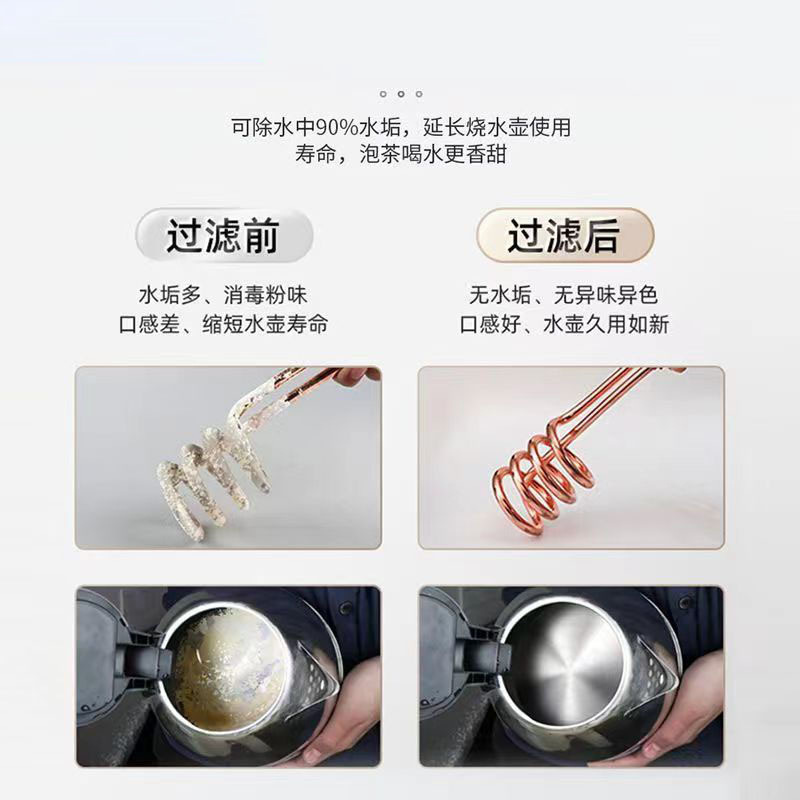 可除水中90%水垢，延长烧水壶使用寿命，泡茶喝水更香甜

过滤前

水垢多、消毒粉味
口感差、缩短水壶寿命

过滤后

无水垢、无异味异色
口感好、水壶久用如新