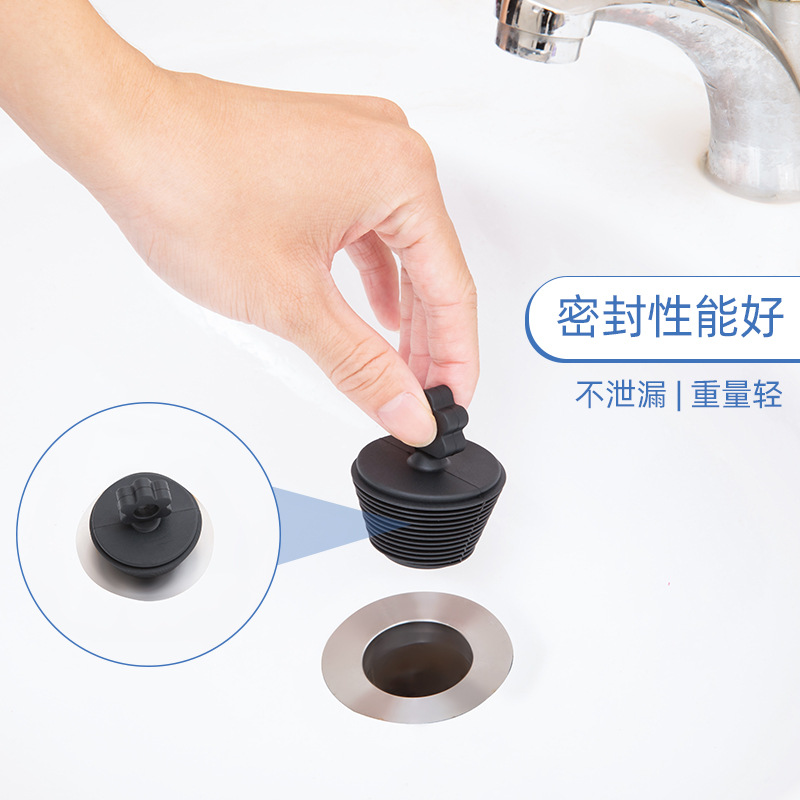 密封性能好

不泄漏 | 重量轻