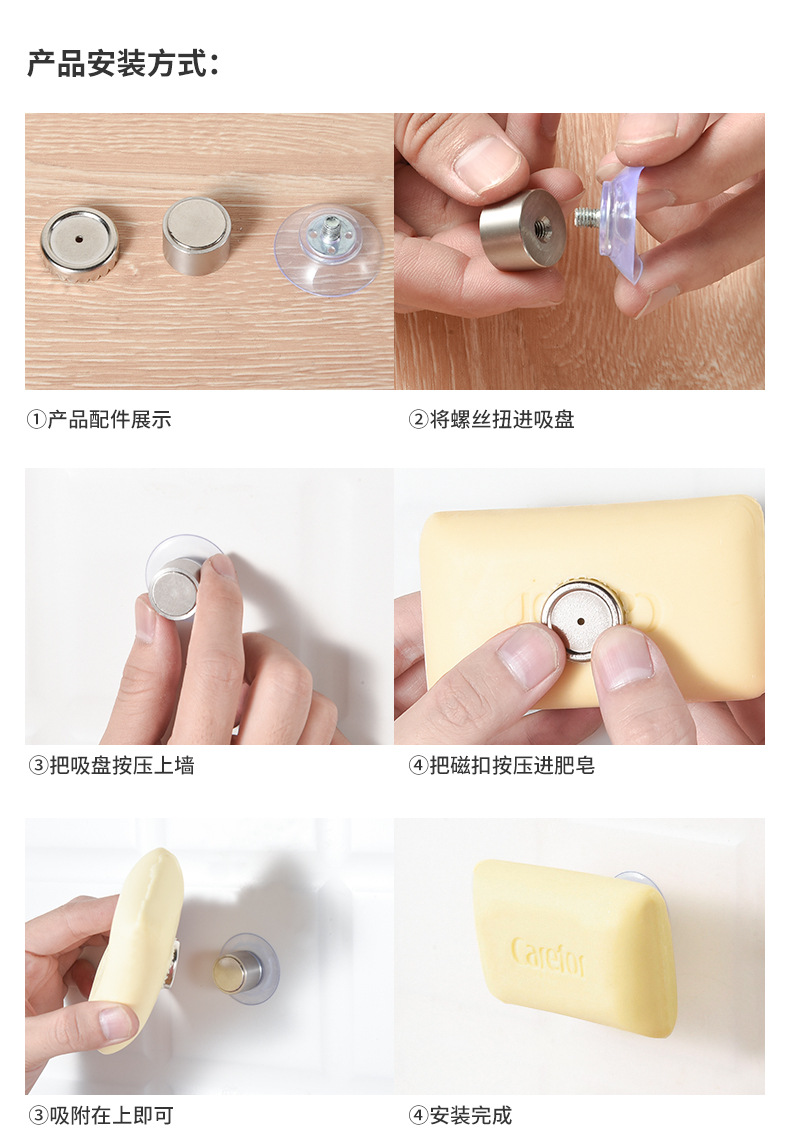 产品安装方式：

①产品配件展示

②将螺丝扭进吸盘

③把吸盘按压上墙

④把磁扣按压进肥皂

Carefor

③吸附在上即可

④安装完成