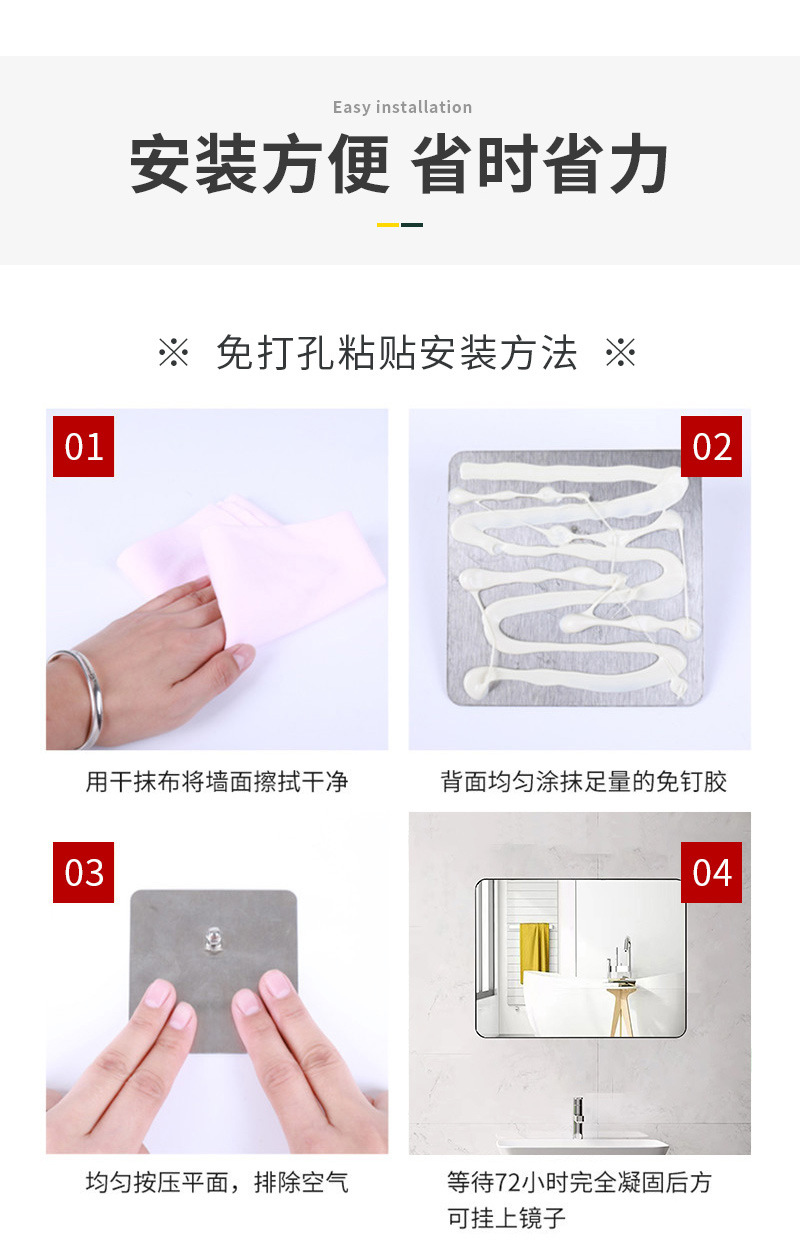 Easy installation

安装方便 省时省力

※ 免打孔粘贴安装方法 ※

01

用干抹布将墙面擦拭干净

02

背面均匀涂抹足量的免钉胶

03

均匀按压平面，排除空气

04

等待72小时完全凝固后方可挂上镜子